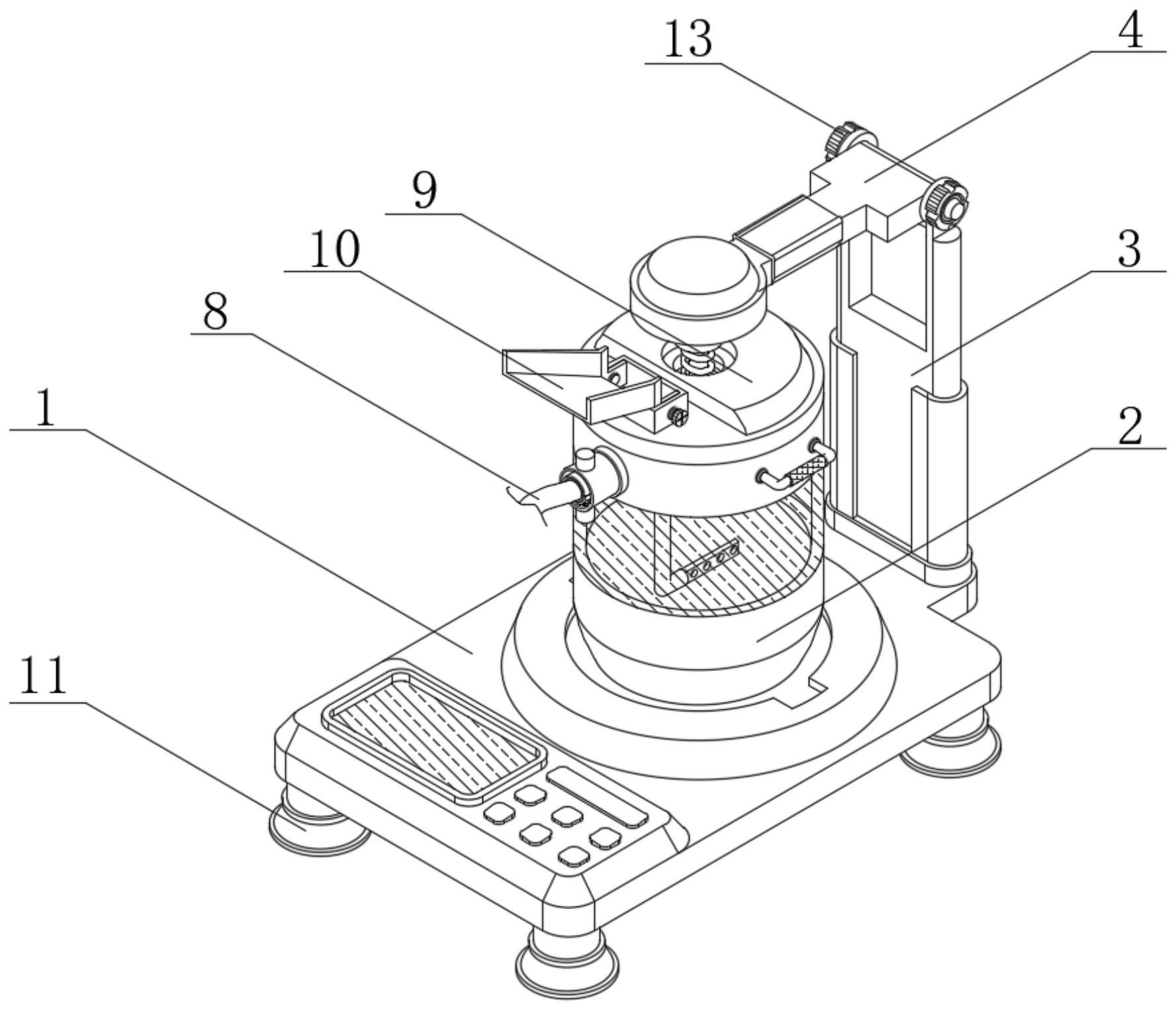 13
4
9
10
3
8
1
2
11