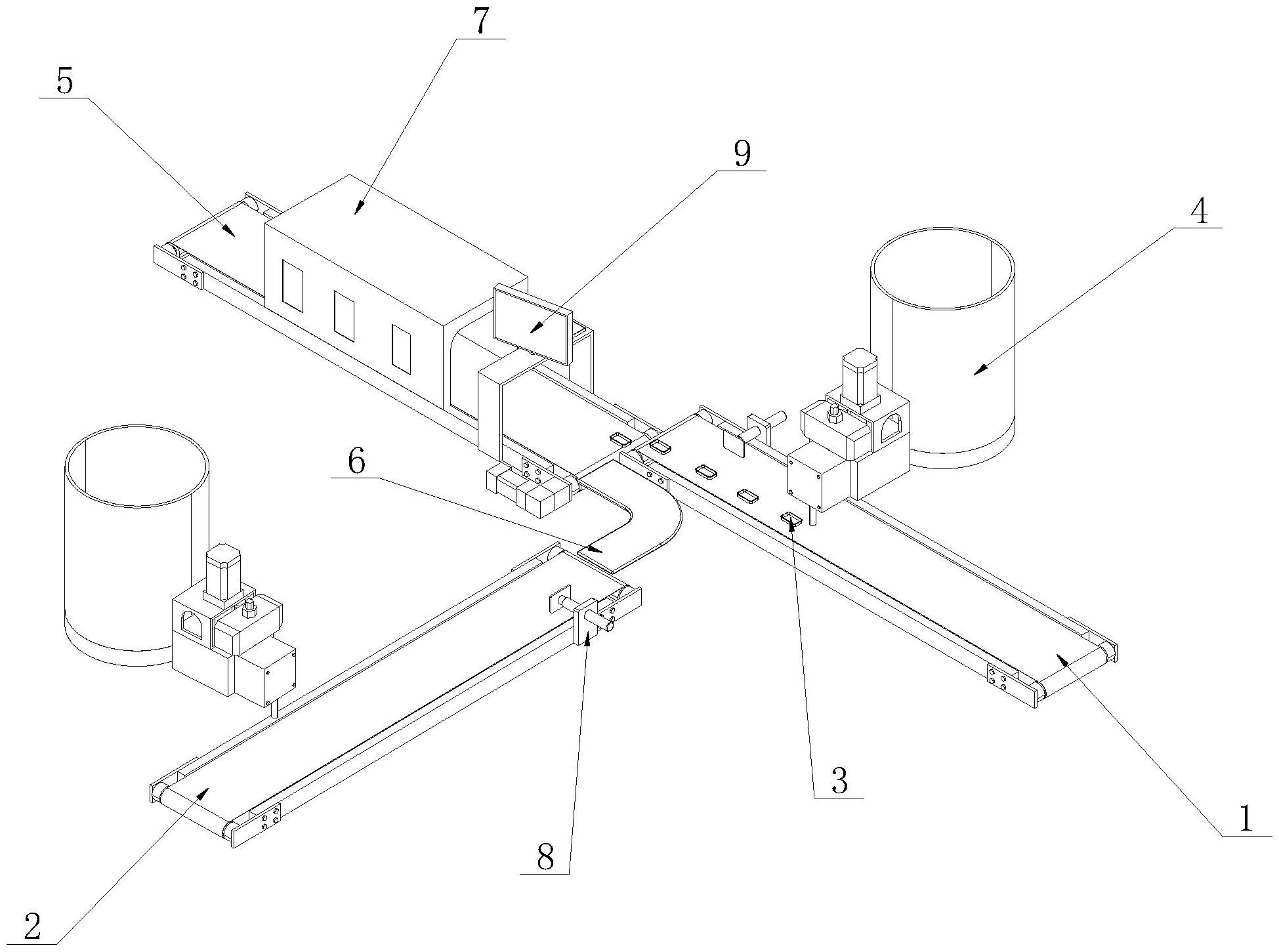 7
5
9
4
6
3
1
8
2