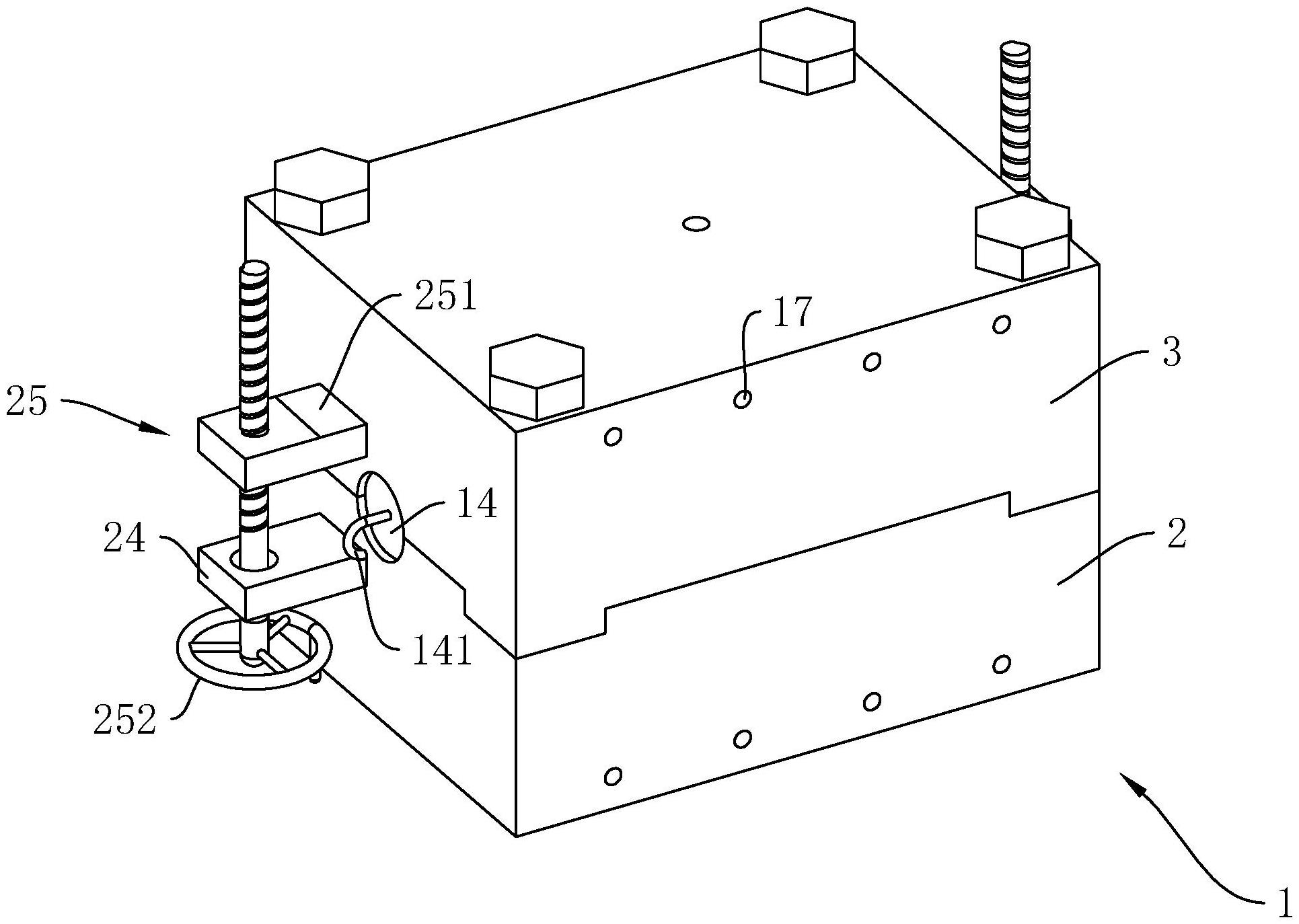 251
17
3
25
14
24
2
141
252
1