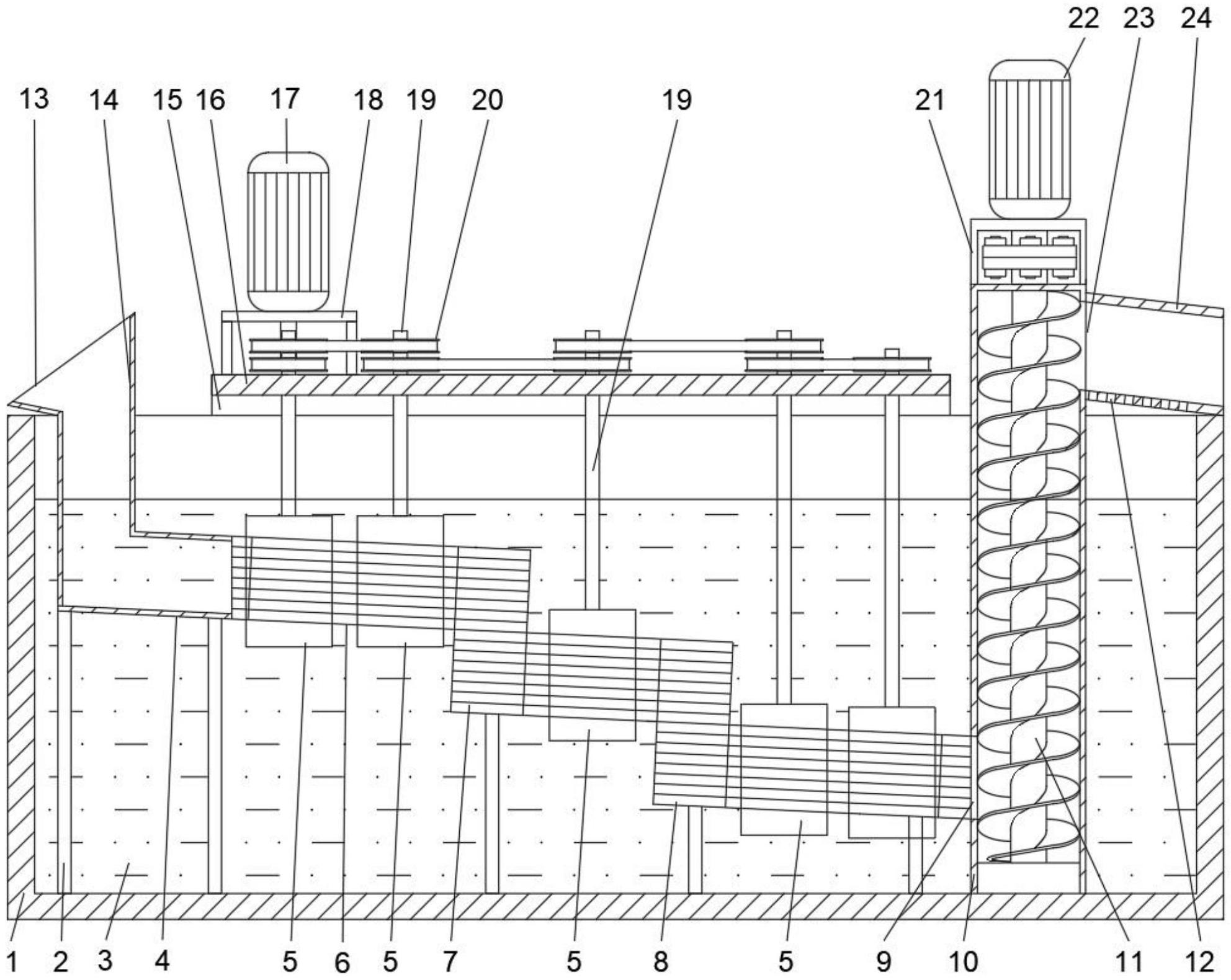 22 23 24

13 14 15 16 17 18 19 20 19 21

1 2 3 4 5 6 5 7 5 8 5 9 10 11 12