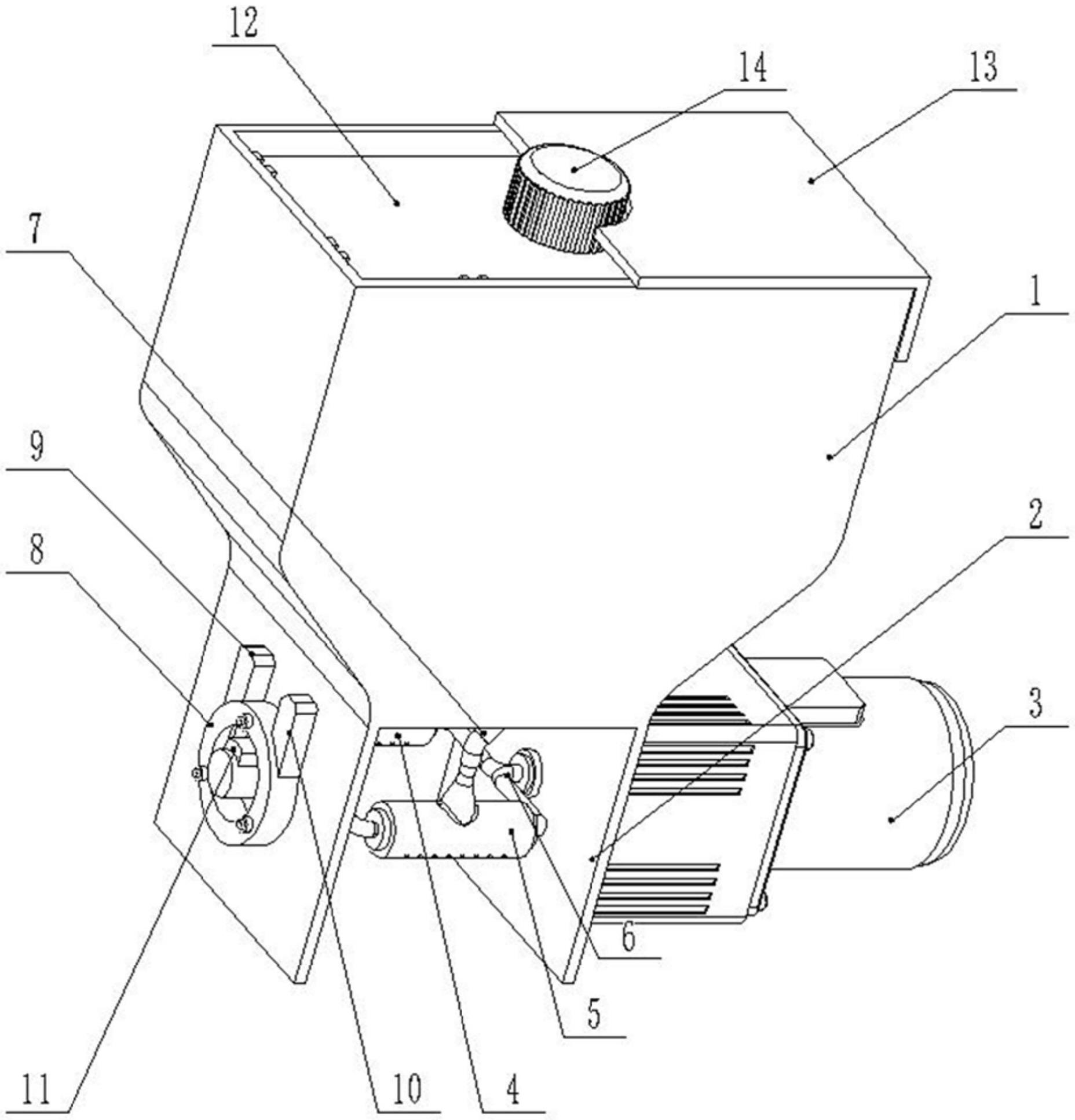 12
14
13
7
1
9
2
8
3
6
5
11
10
4