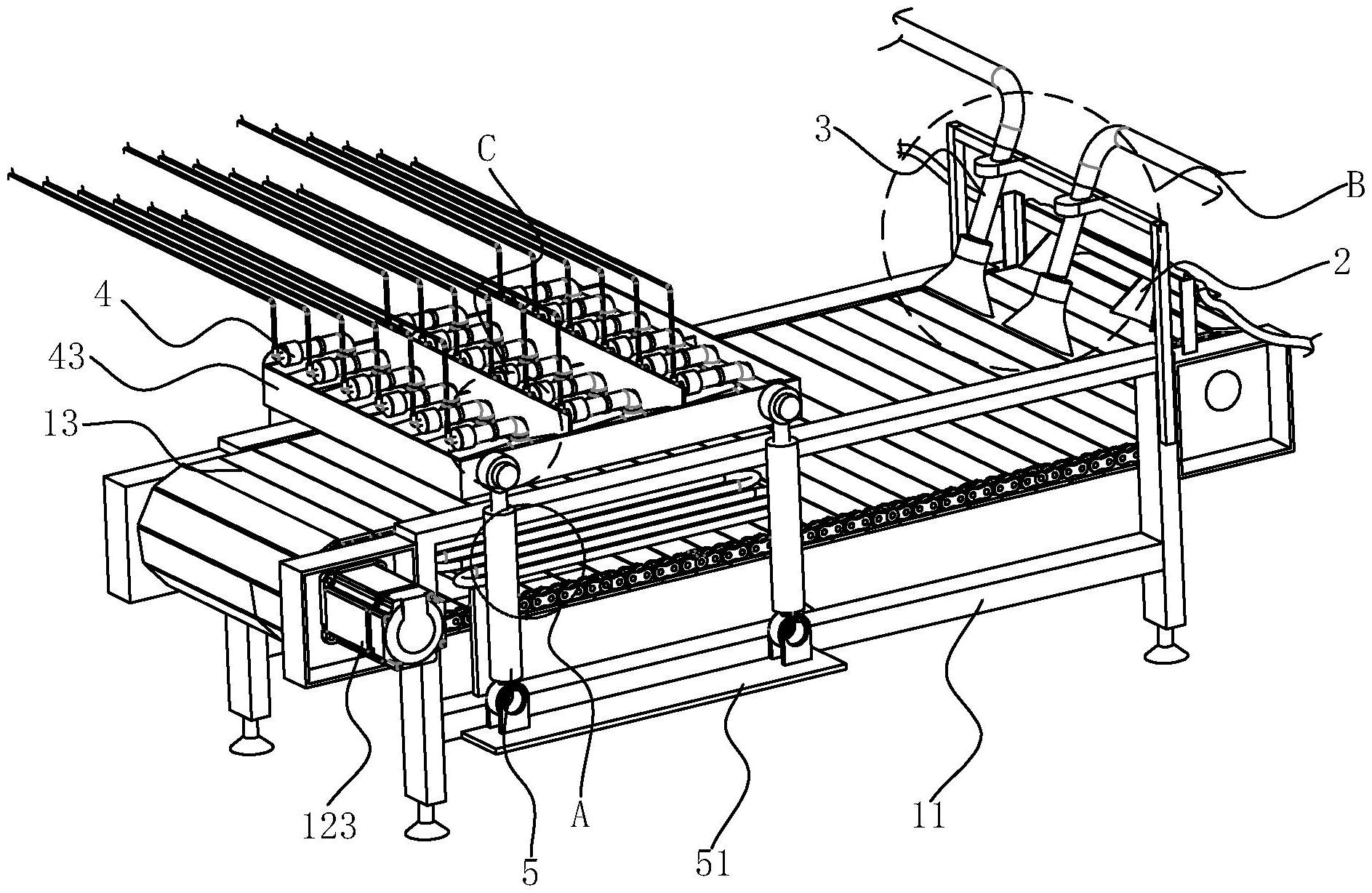 C
3
B
2
4
43
13
123
5
A
51
11