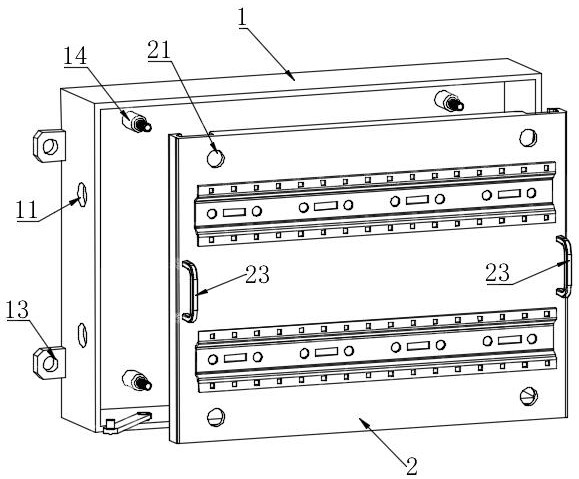 1
14
21
11
23
23
13
2