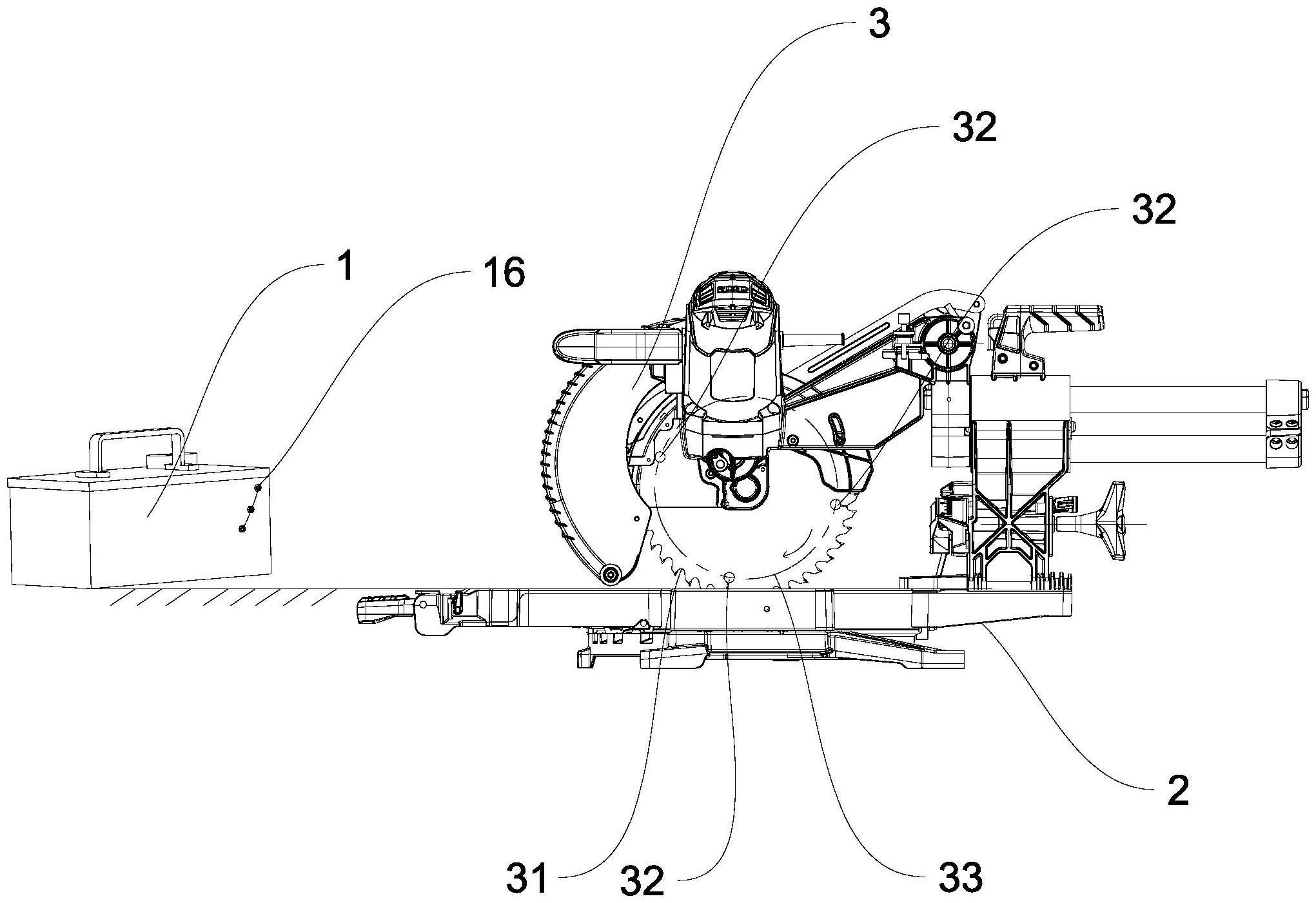 3
32
32
1
16
2
31
32
33