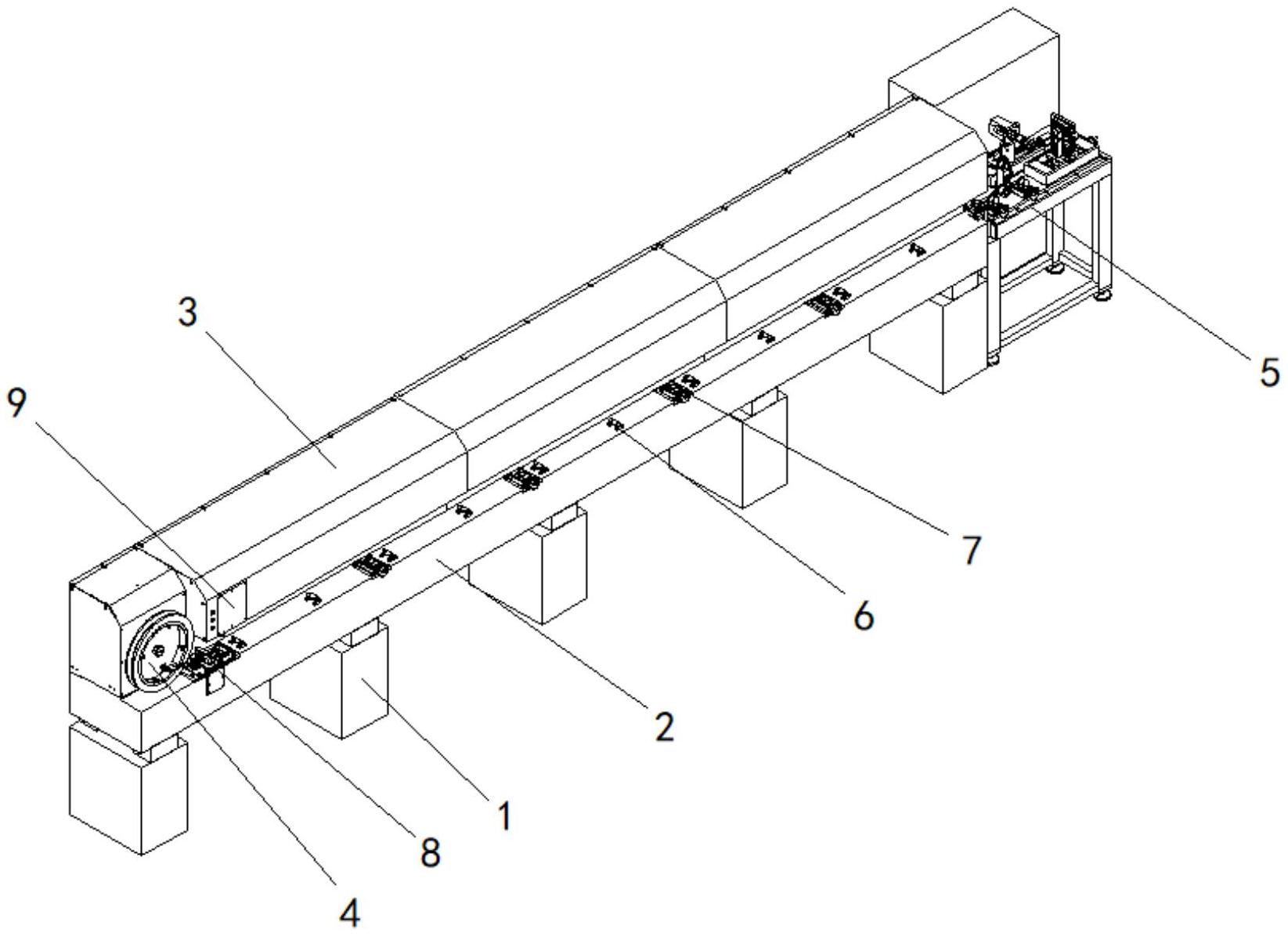 3
9
5
7
6
2
1
8
4