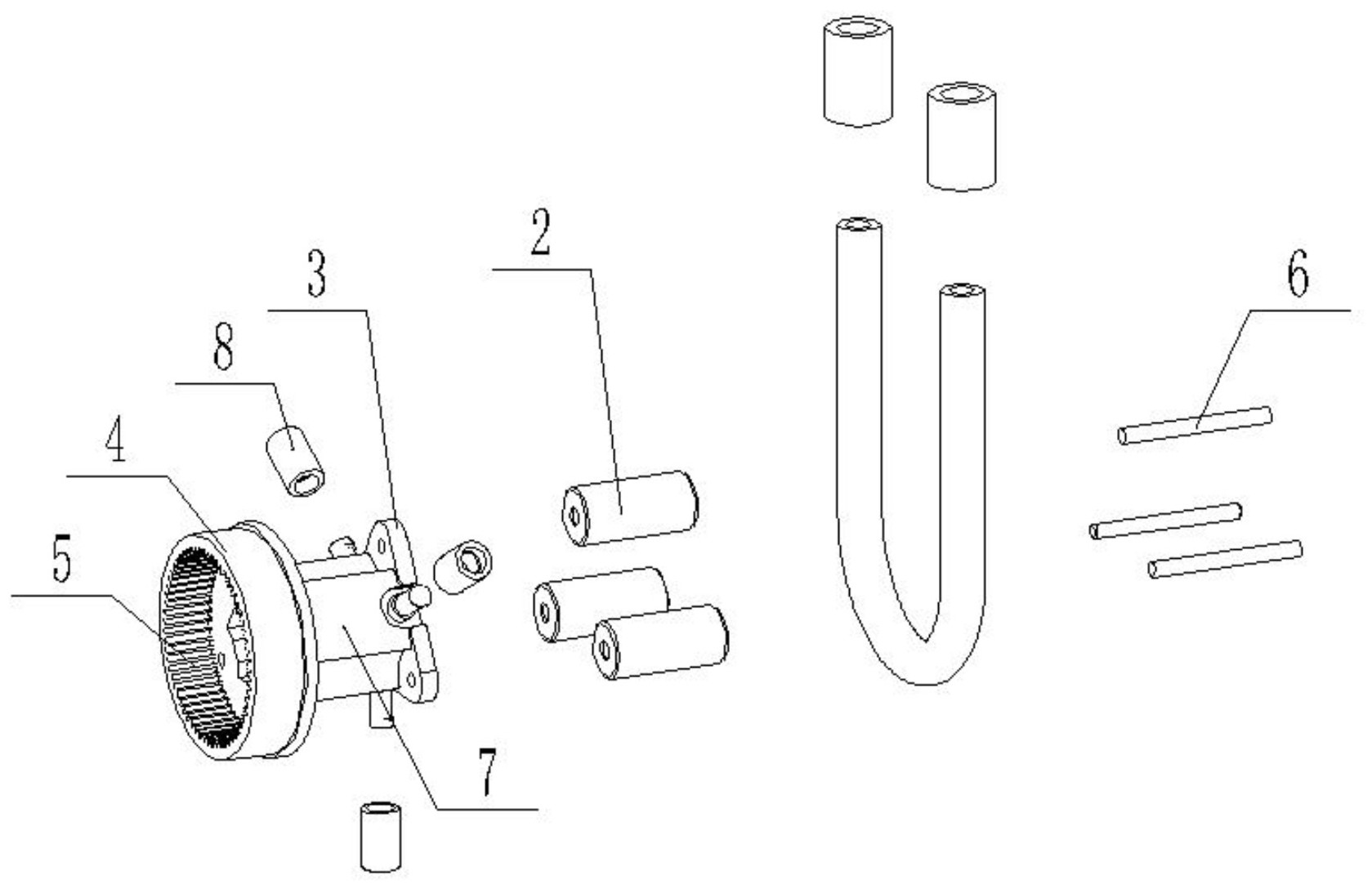 2
3
6
8
4
5
7