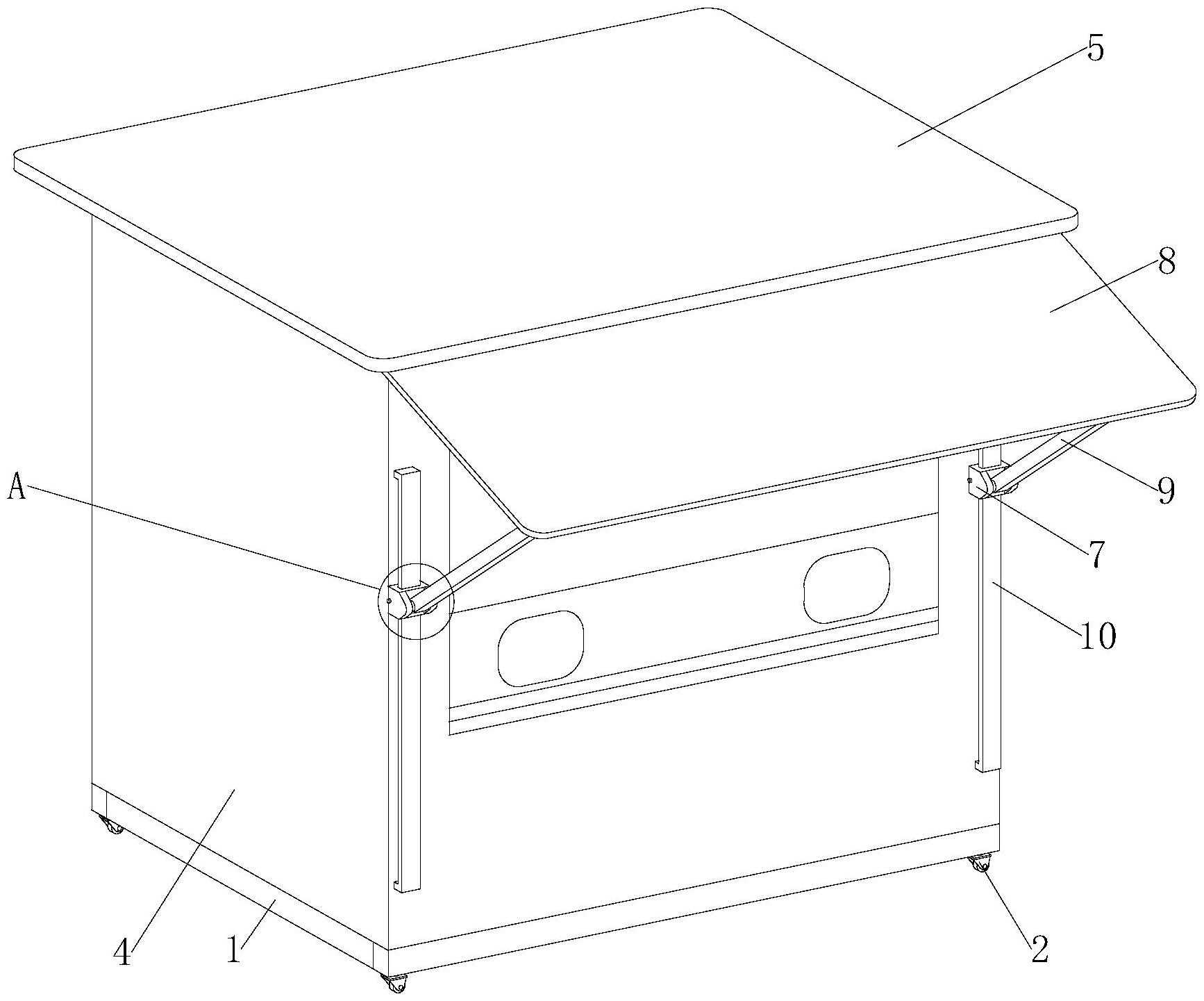 5
8
A
9
7
10
4
1
2