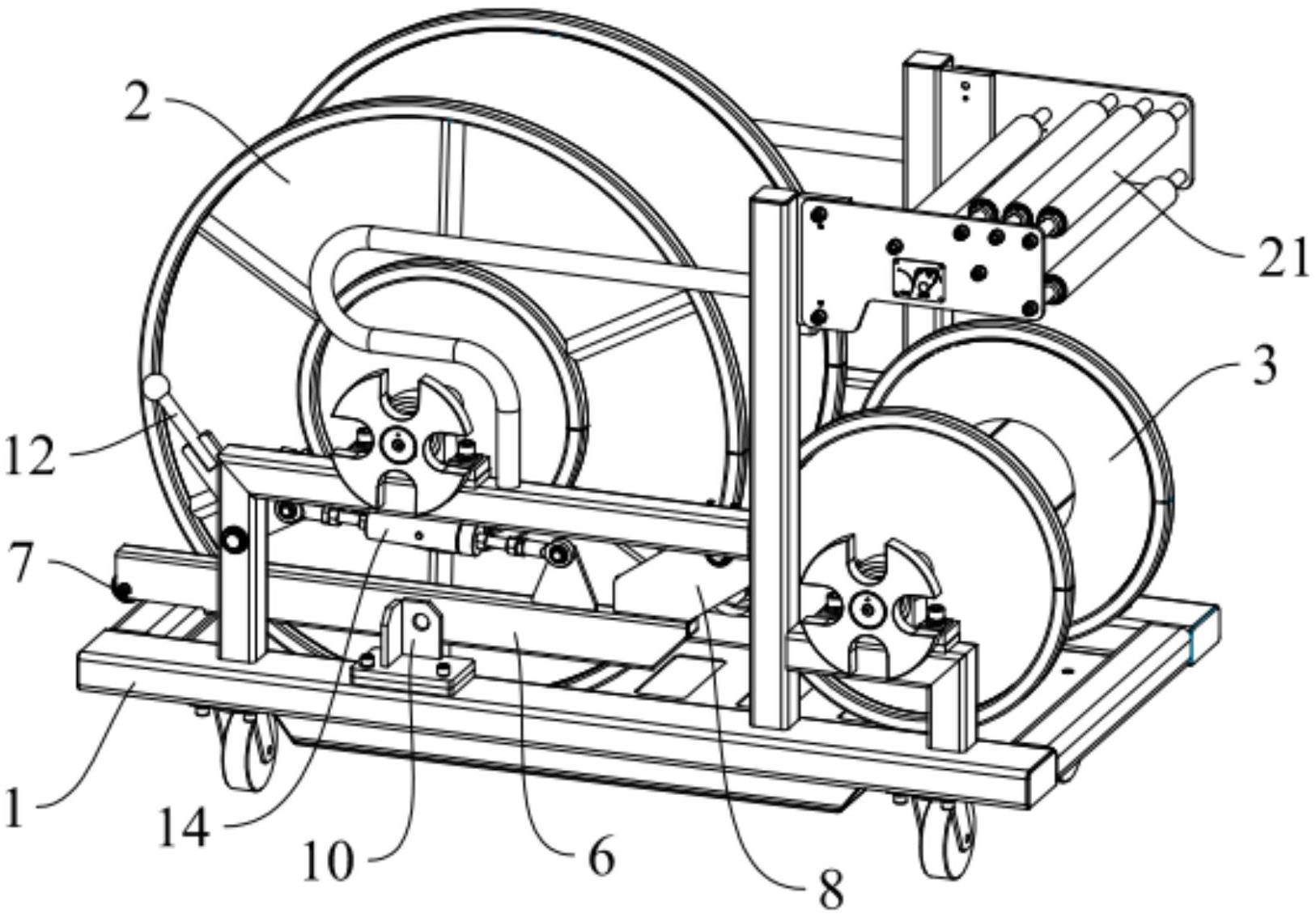 2
21
3
12
7
1
14
10
6
8