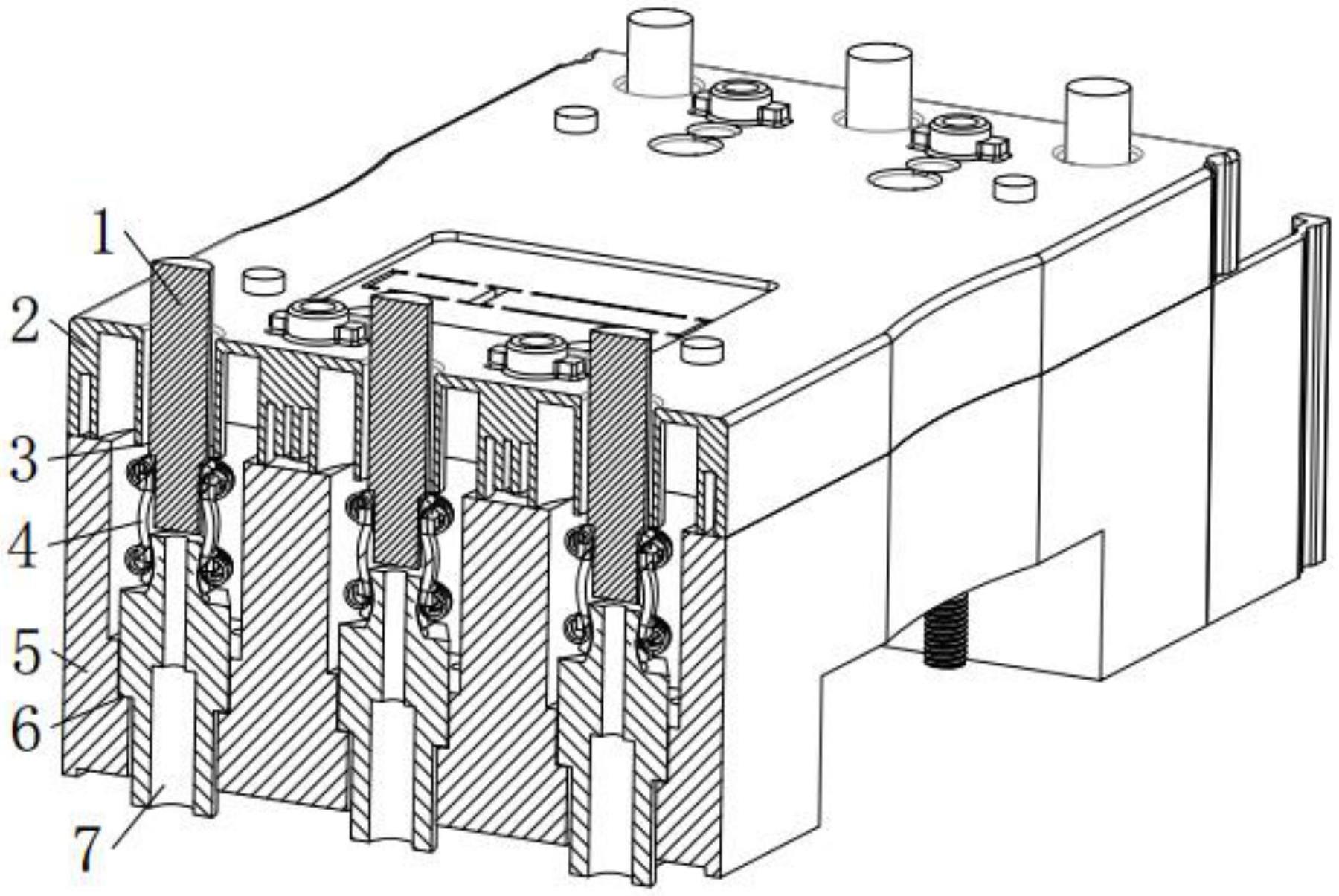 1
2
3
4
5
6
7