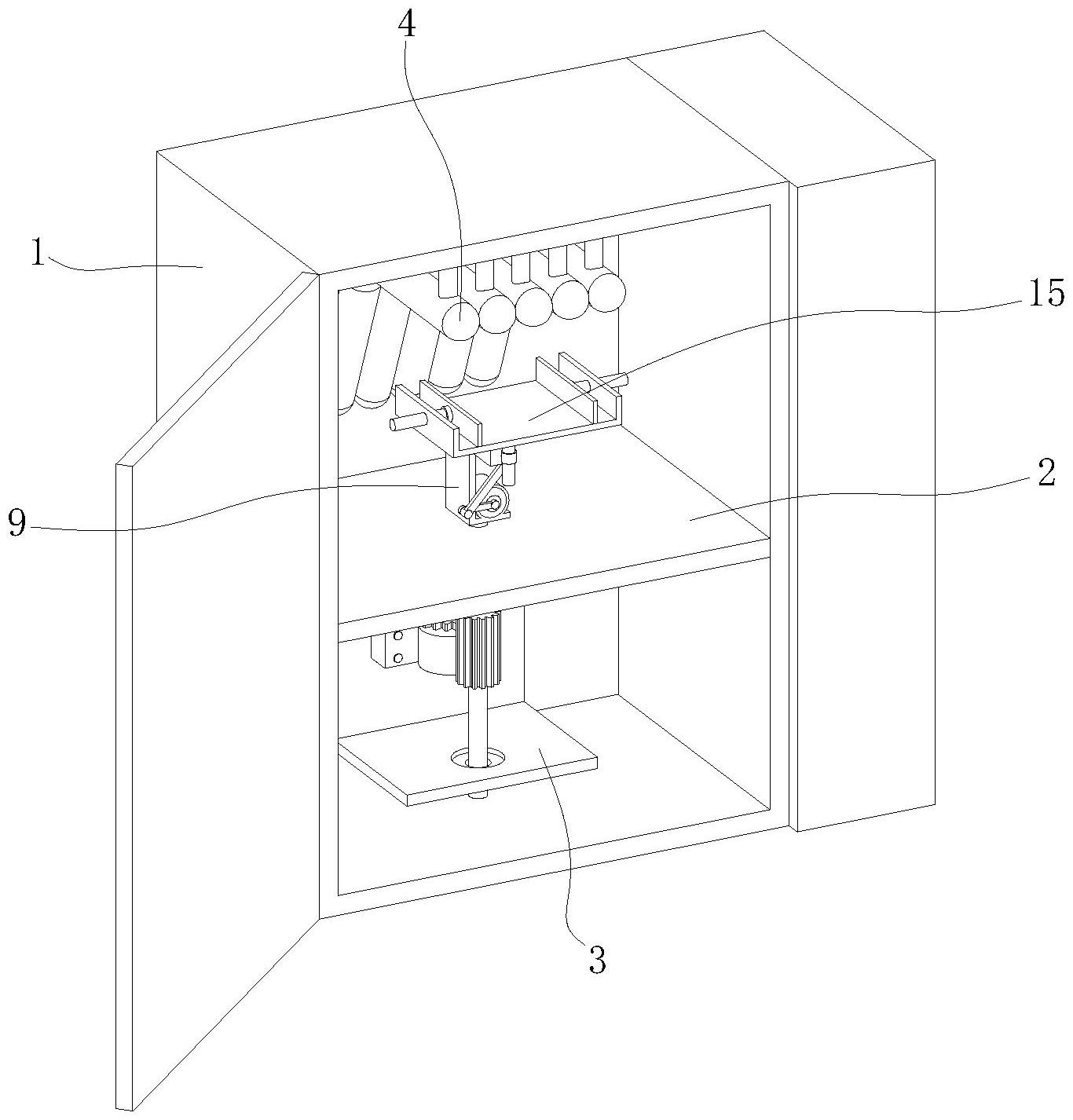 4
1
15
2
9
3