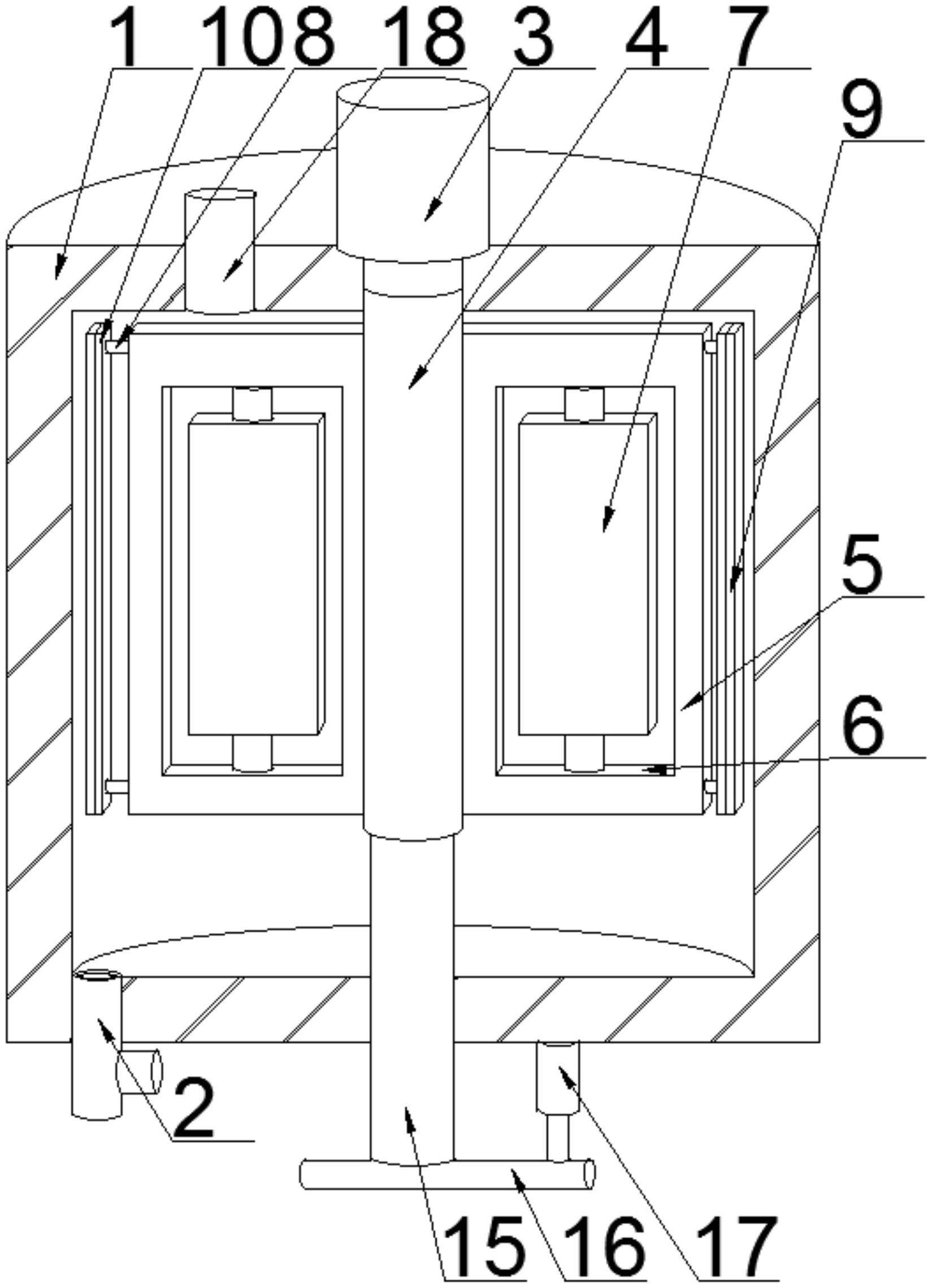 1
10
8
18
3
4
7
9
5
6
2
15
16
17