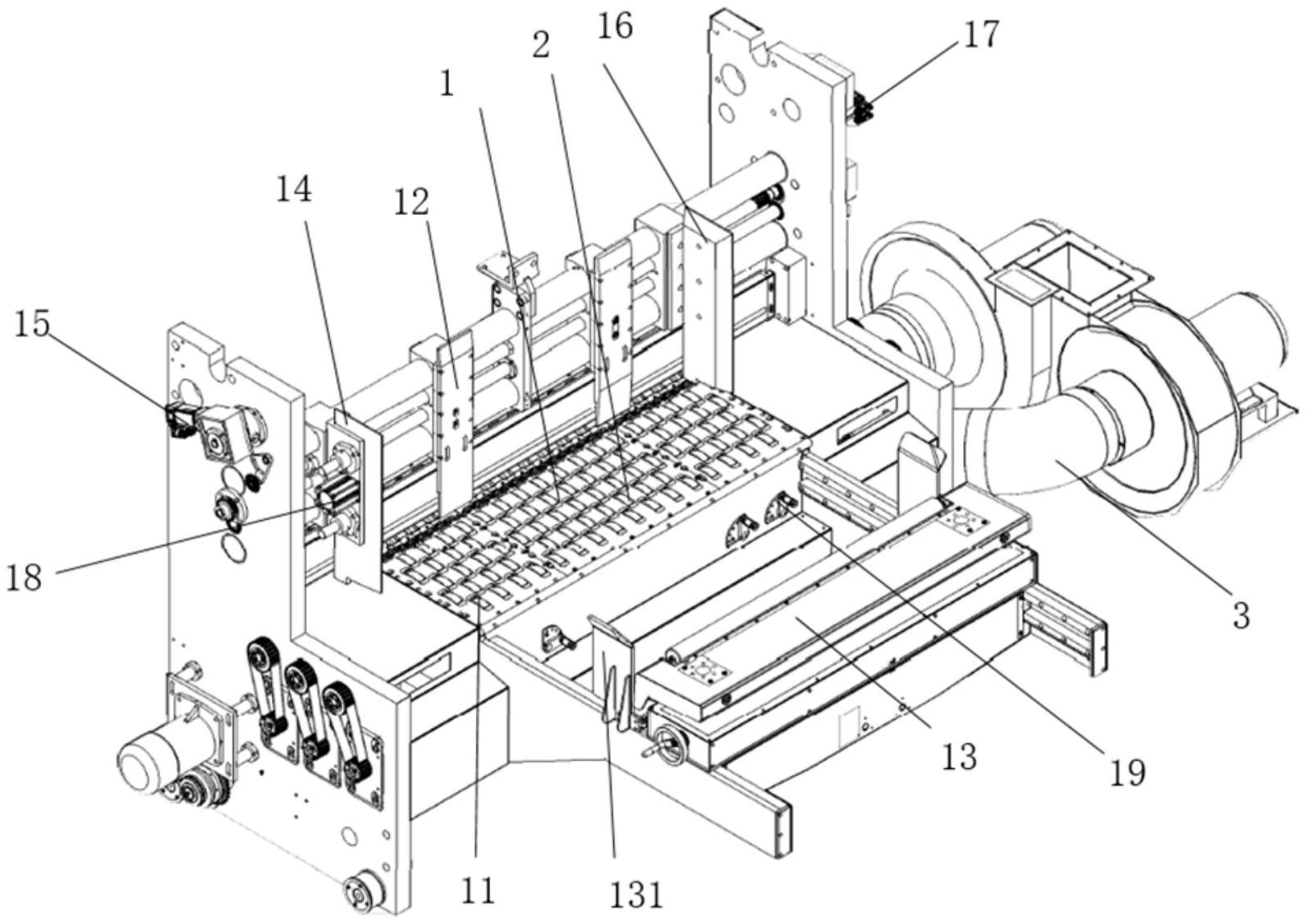 16
17
2
1
14
12
15
18
3
13
19
11
131