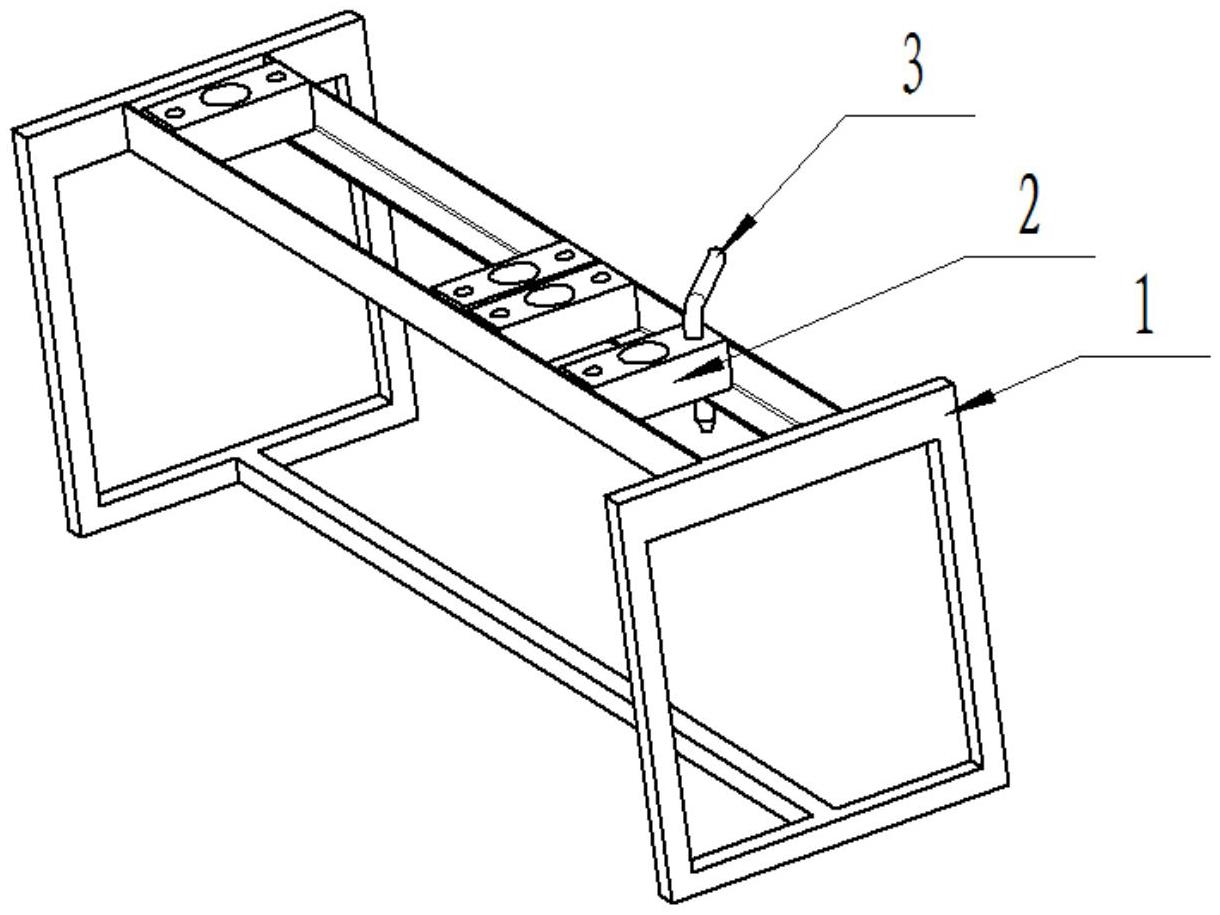 3
2
1