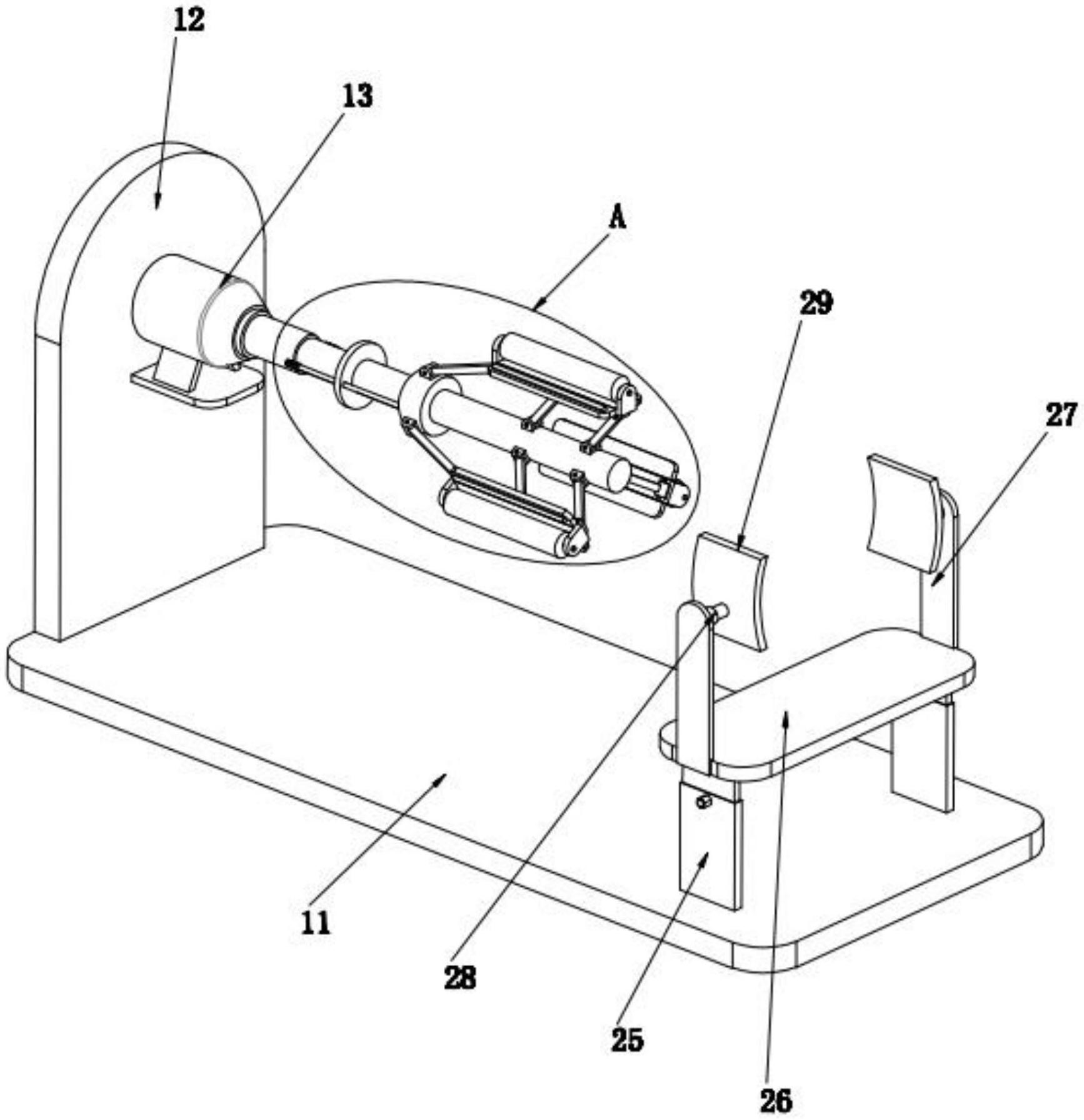 12

13

A

29

27

11

28

25

26