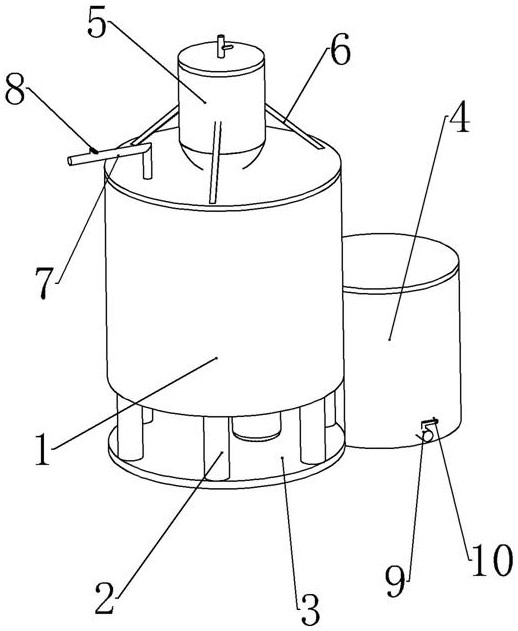 5
6
8
4
7
1
2
3
9
10