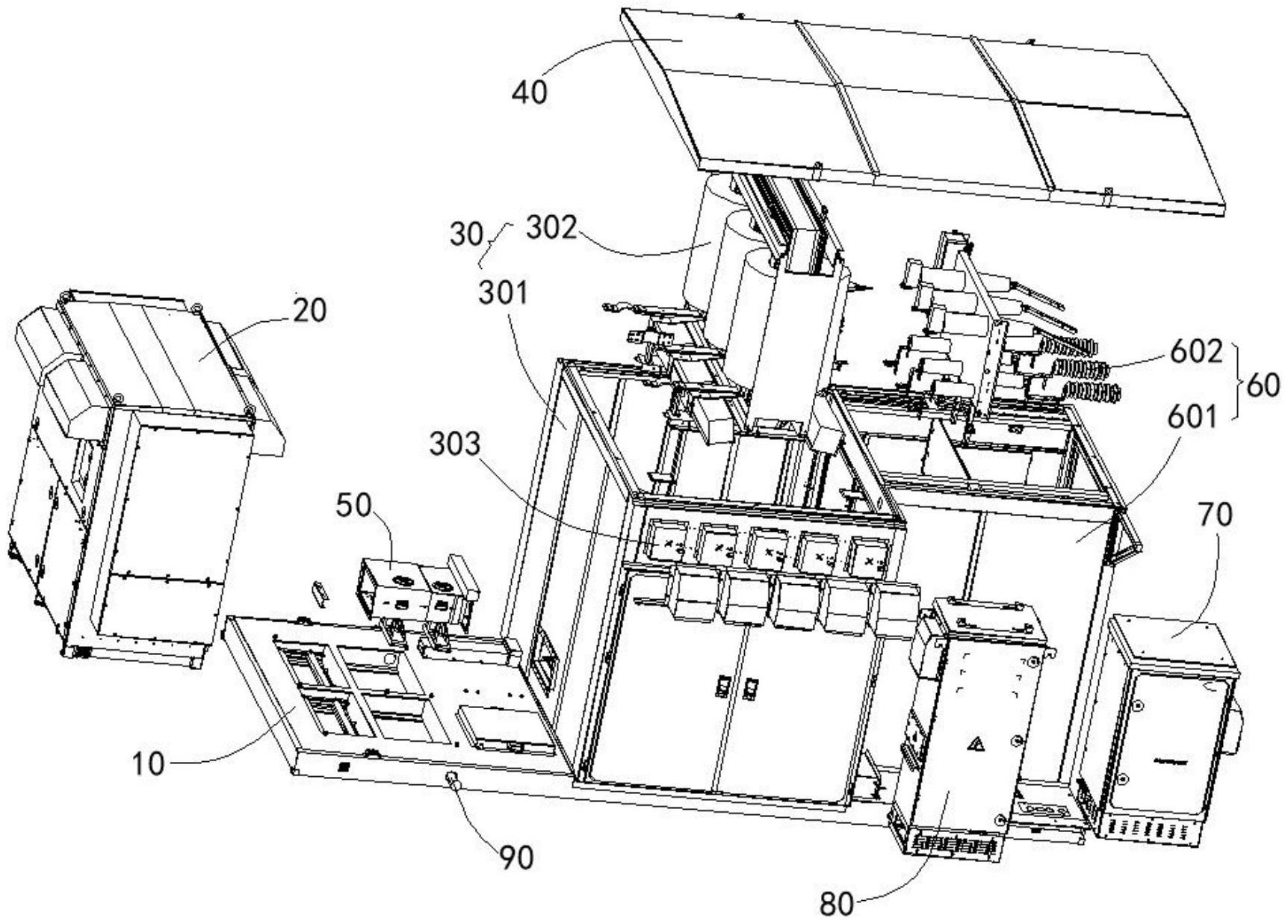 40

30
302
301

20

602
60
601

303

50

70

10

90

80