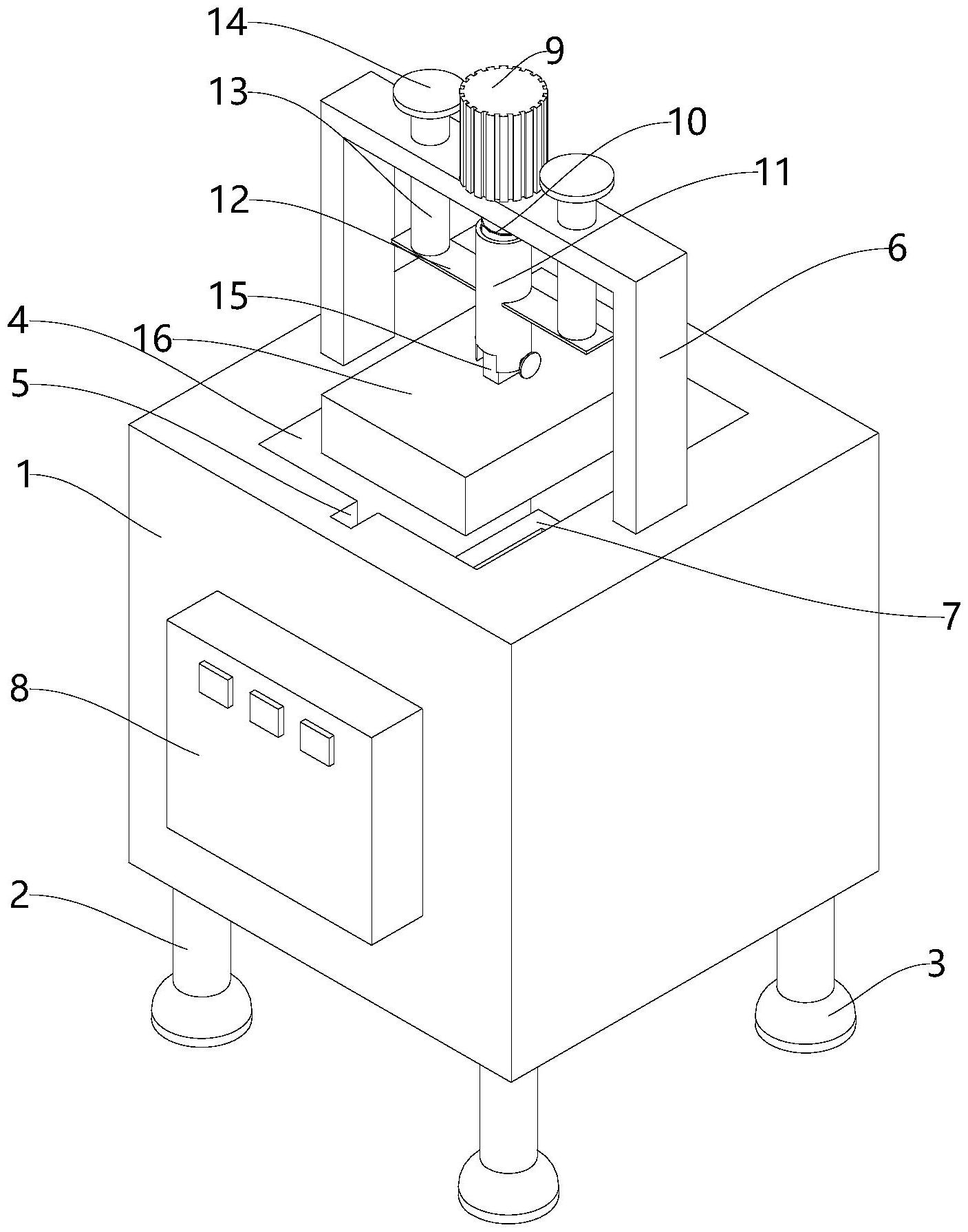 14
9
13
10
11
12
6
15
4
16
5
1
7
8
2
3