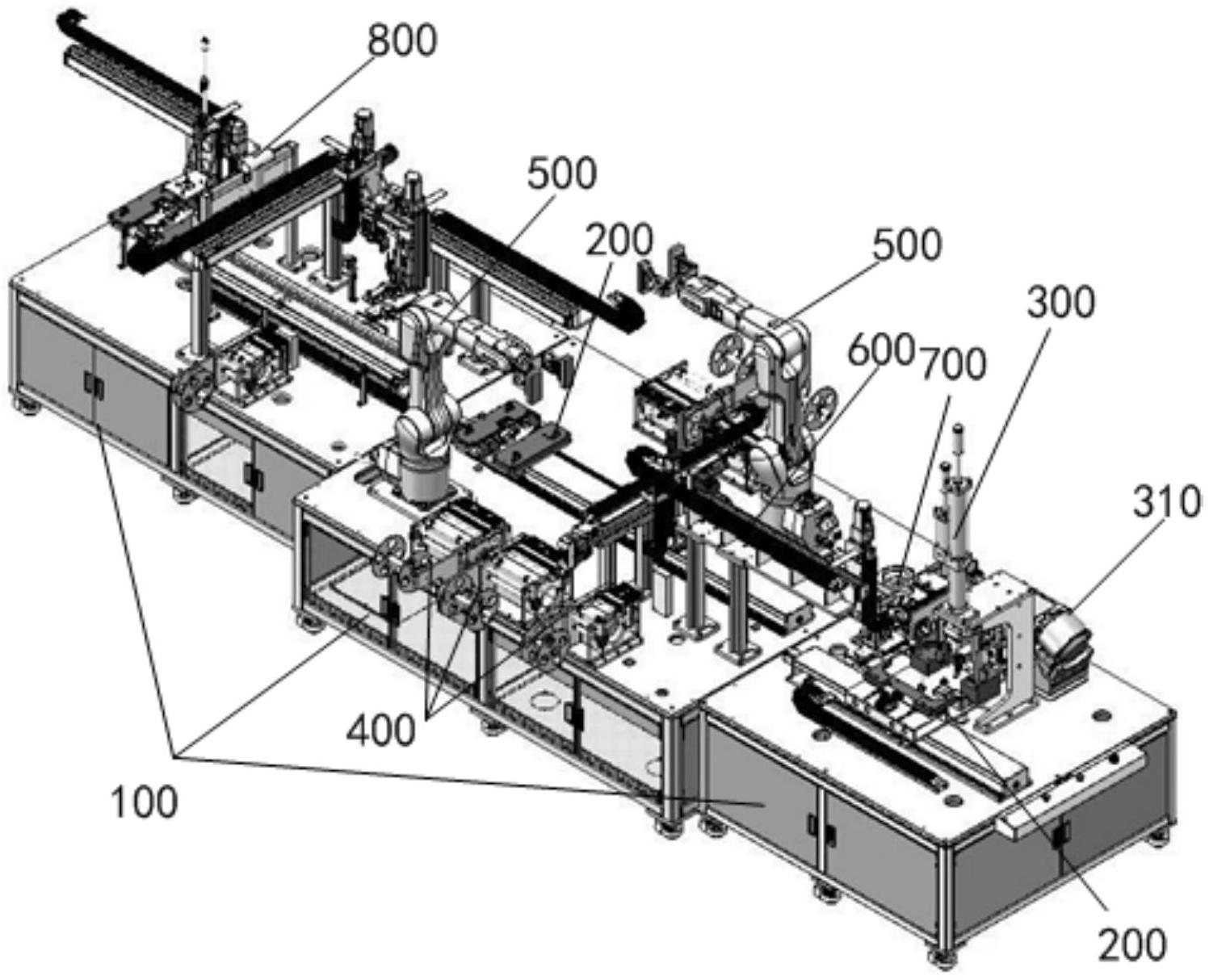 800
500
200
500
300
600
700
310
400
100
200