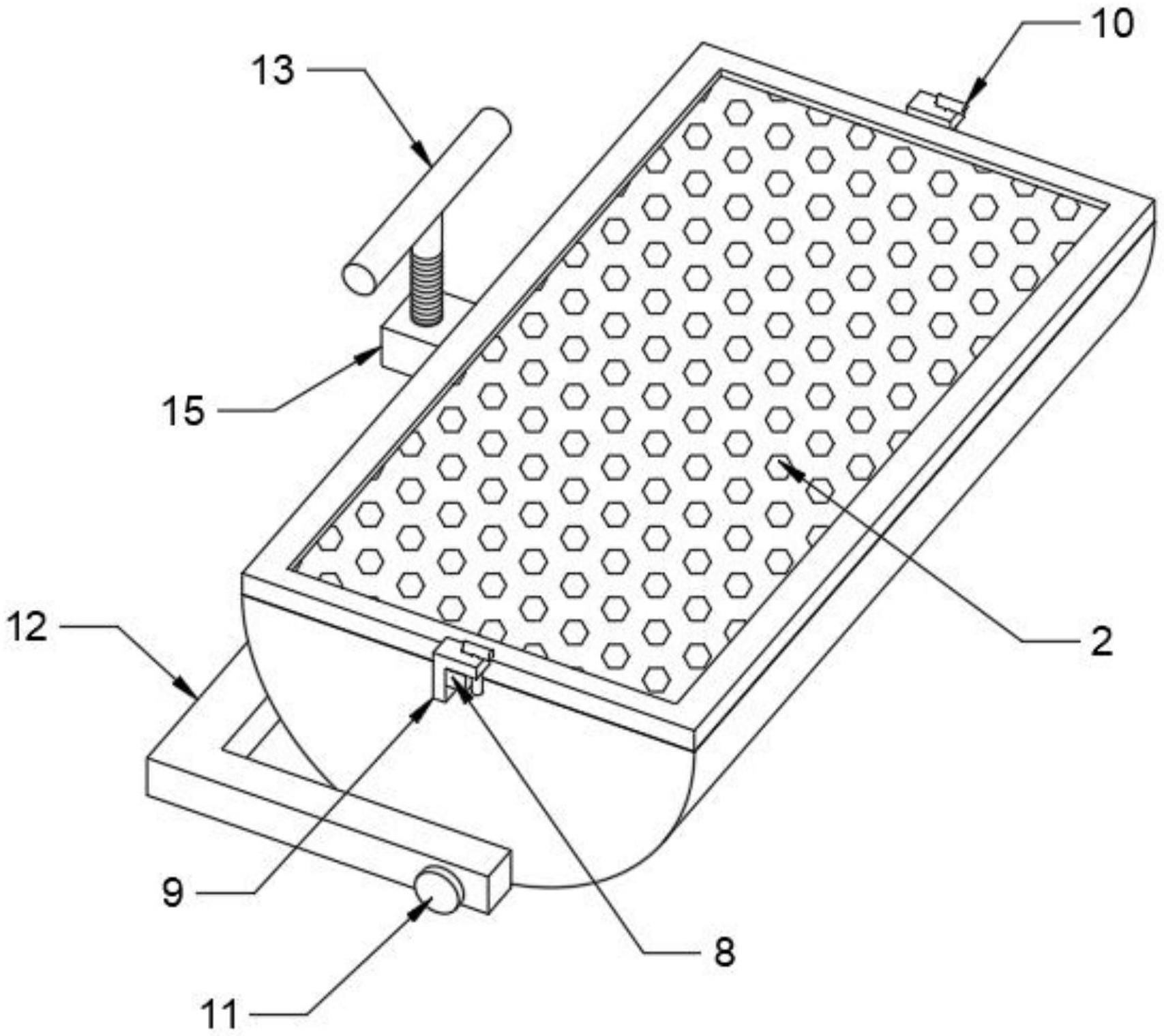 10
13
15
2
12
9
8
11