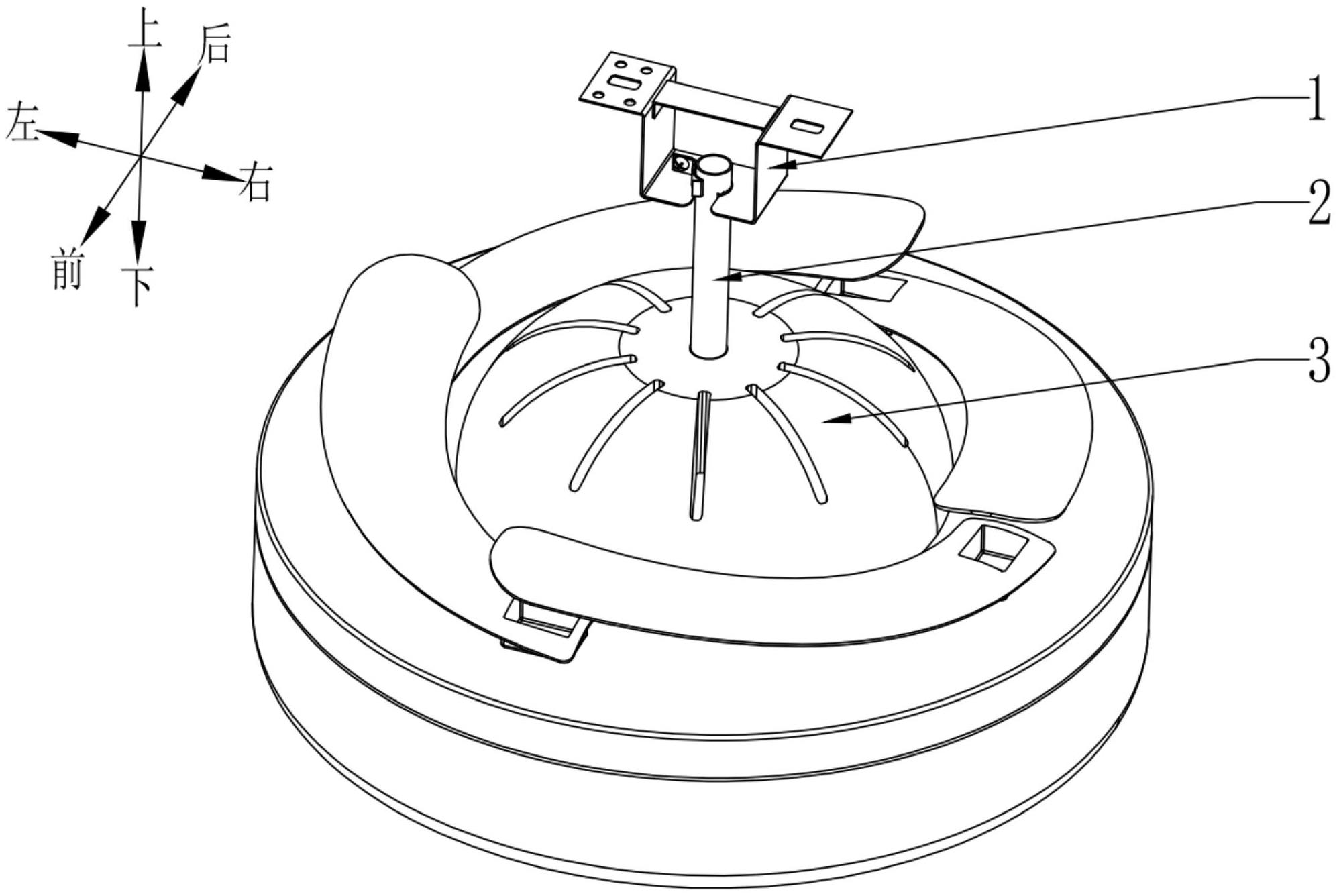 上
后
左
右
前
下
1
2
3