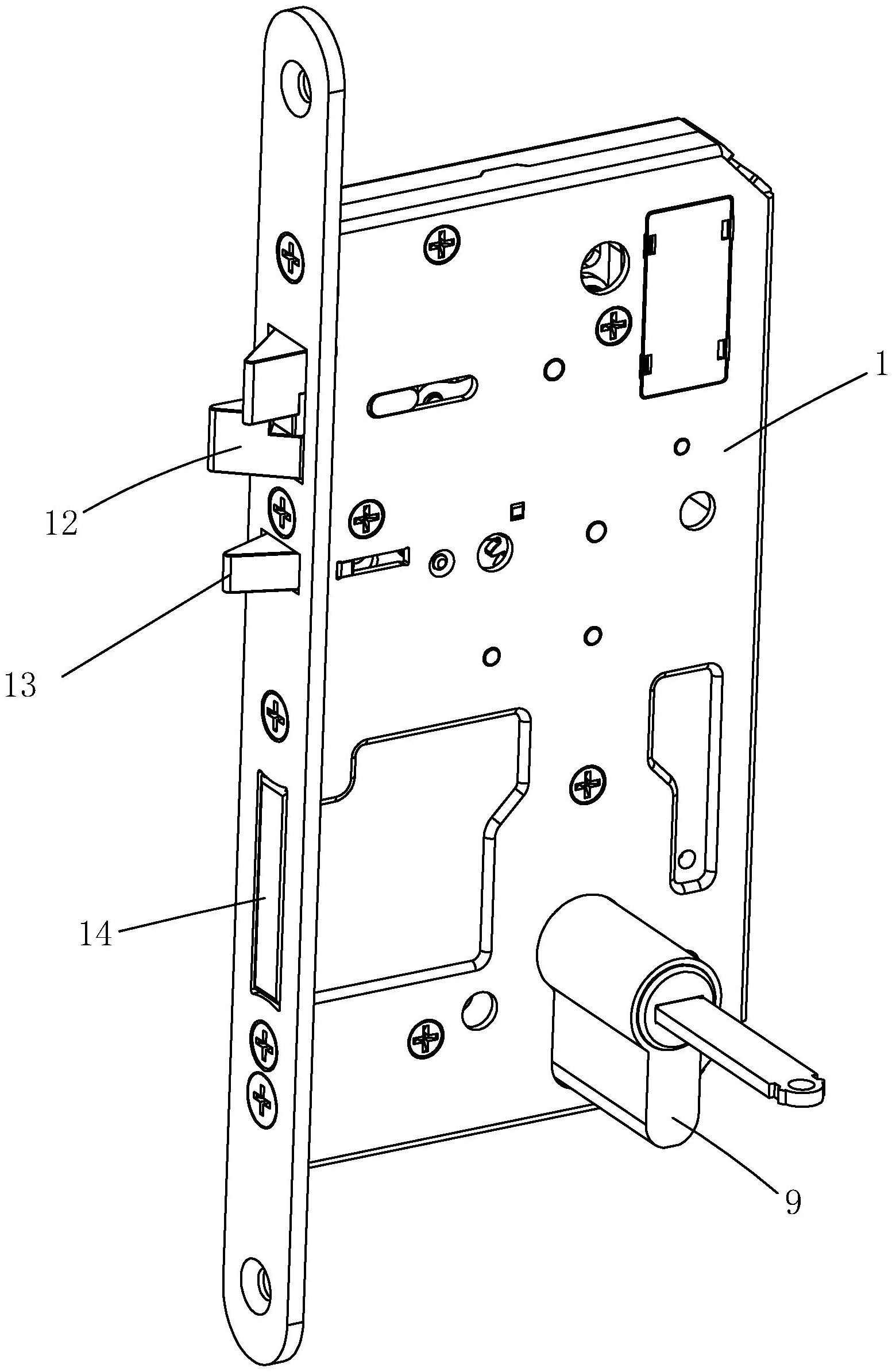 1

12

13

14

9