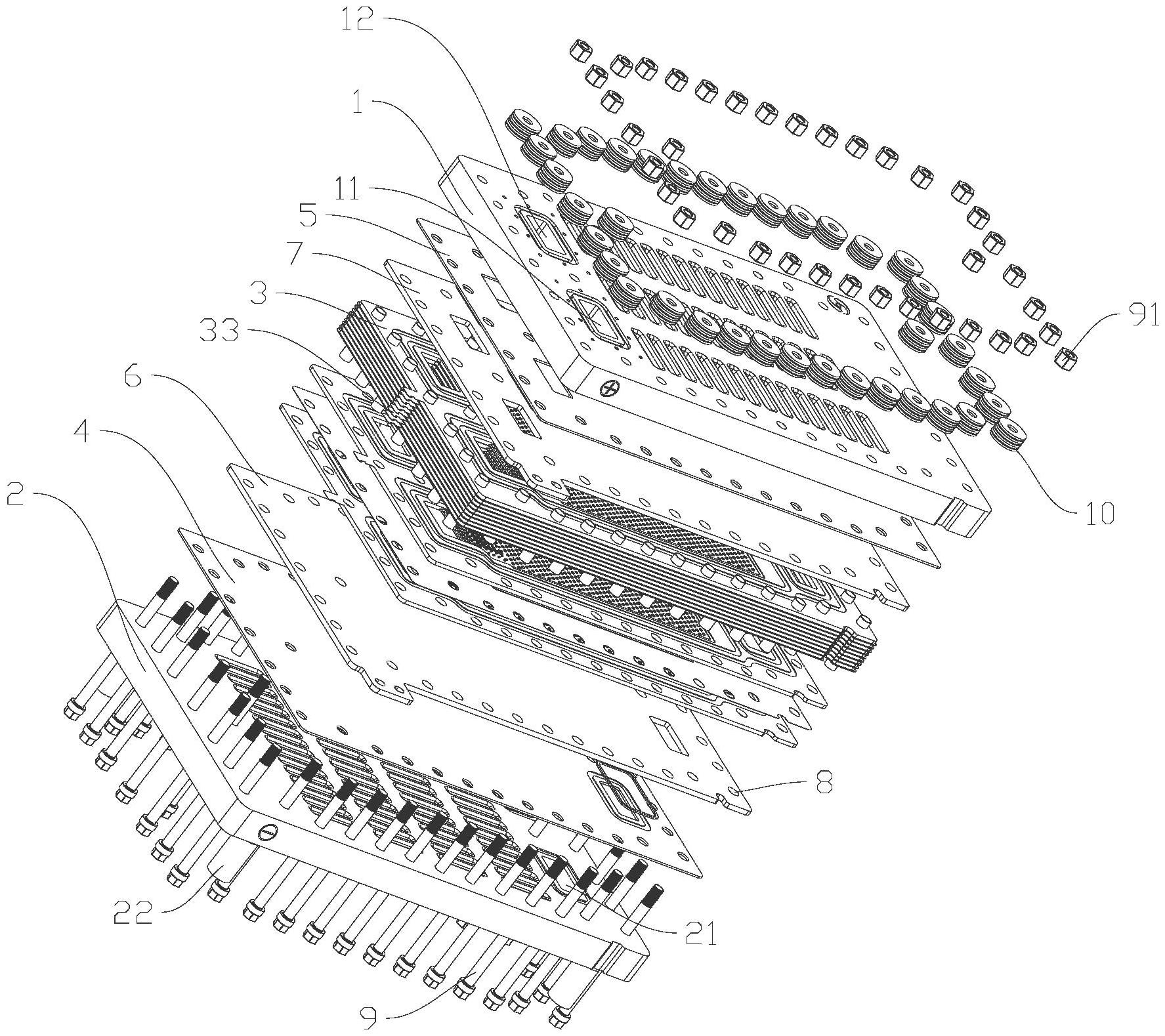 12
1
11
5
7
3
33
6
4
2
91
10
8
22
21
9