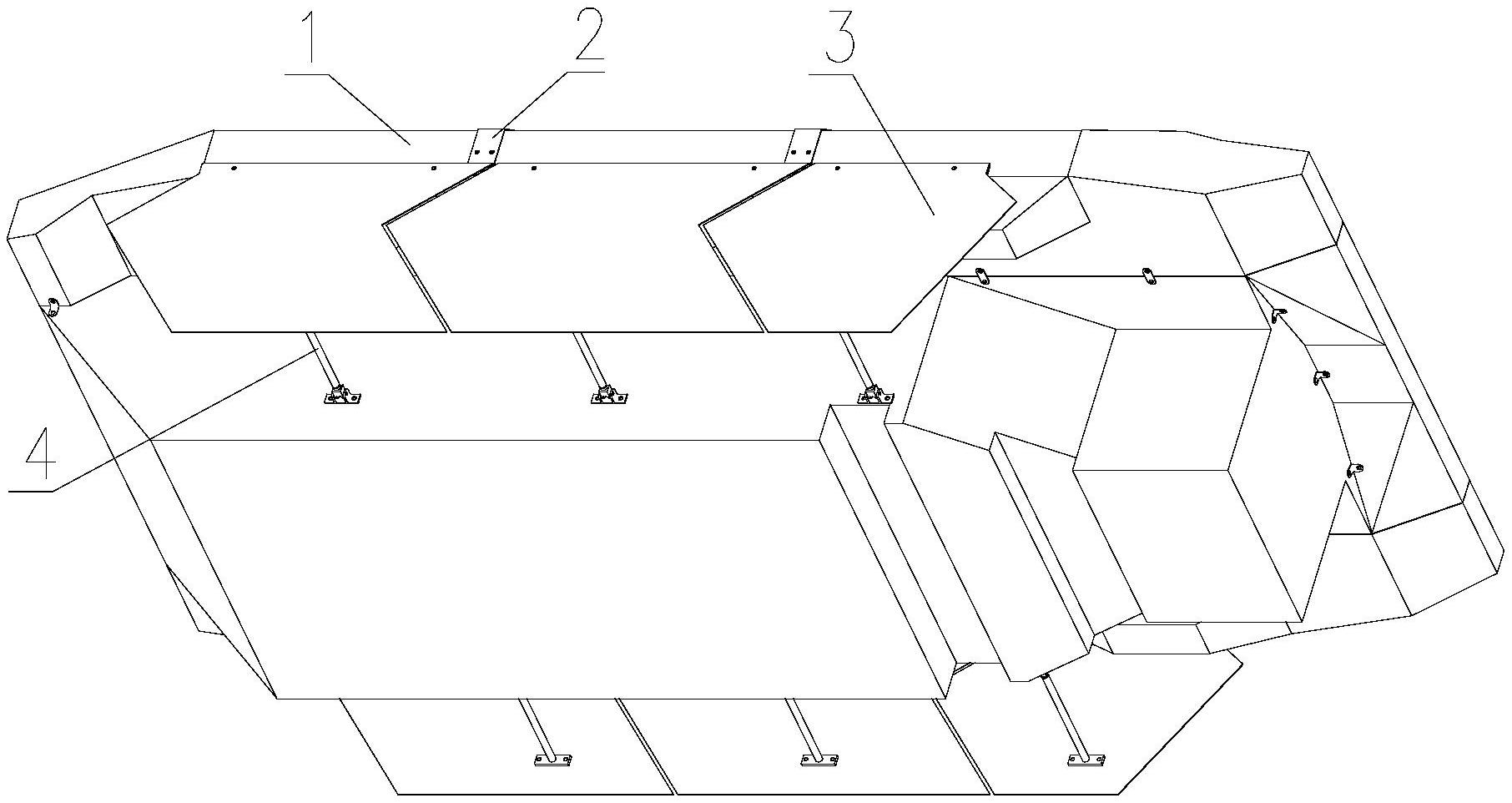 1
2
3
4