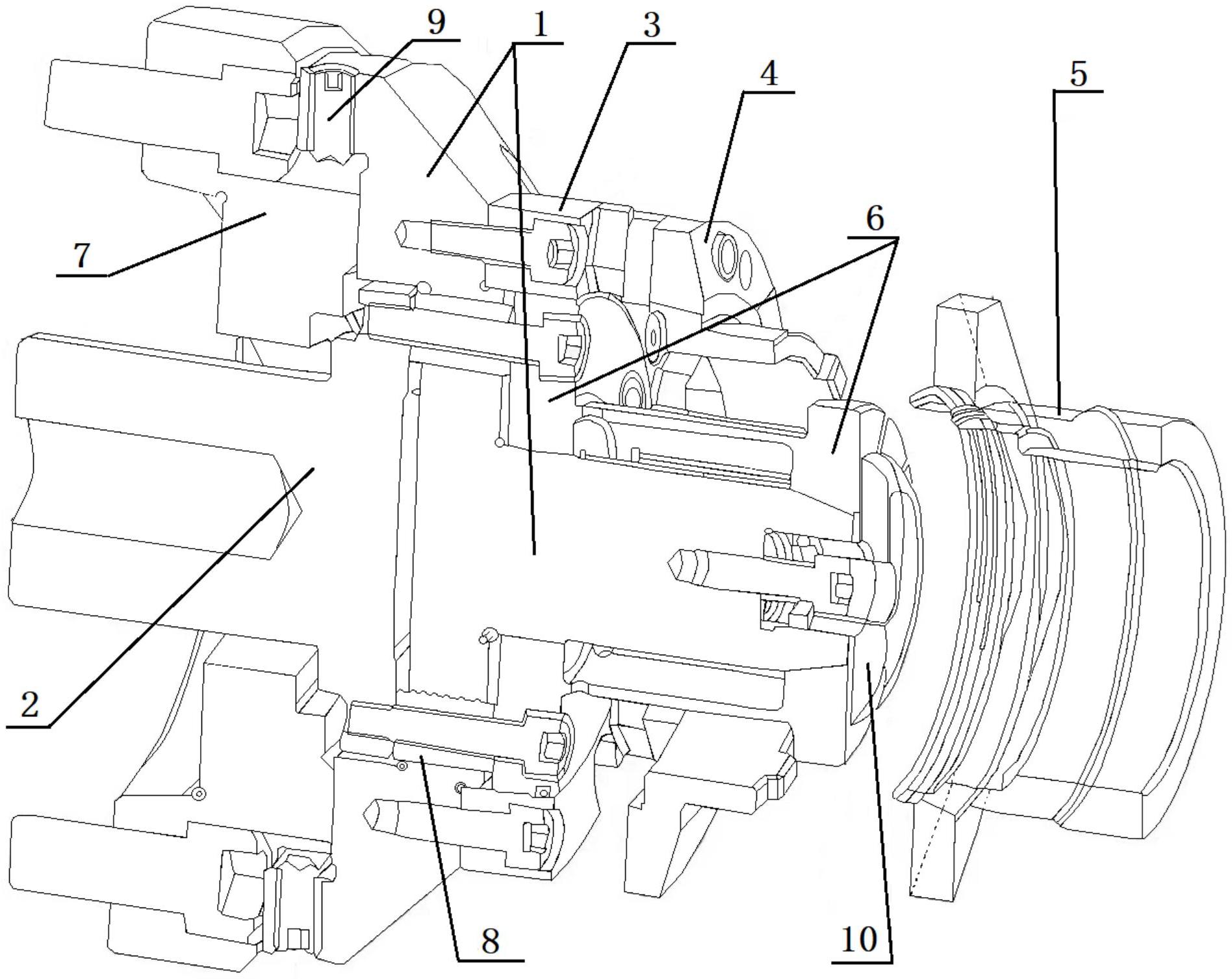 9
1
3
4
5
6
7
2
8
10