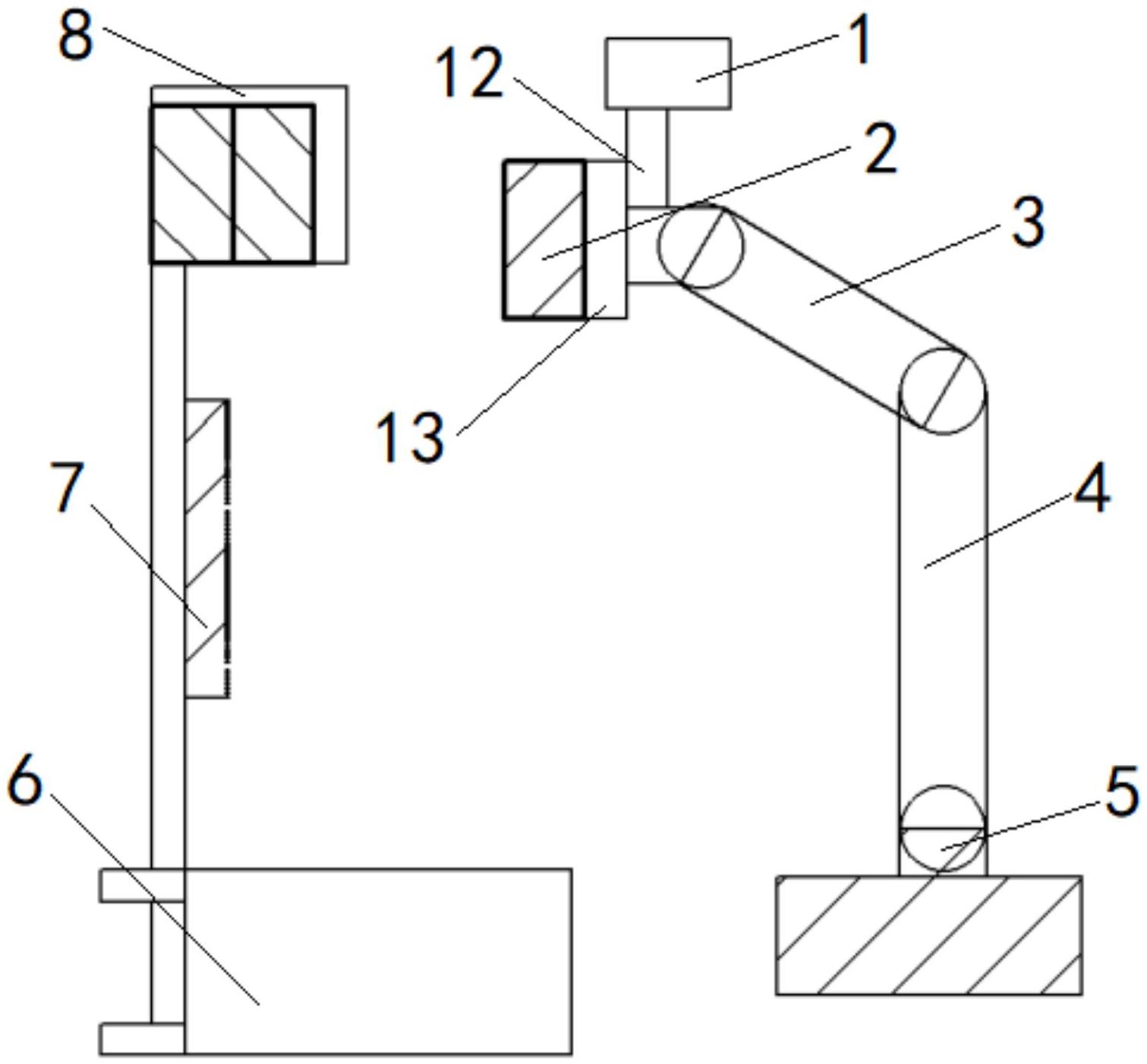 8
12
1
2
3
13
7
4
6
5