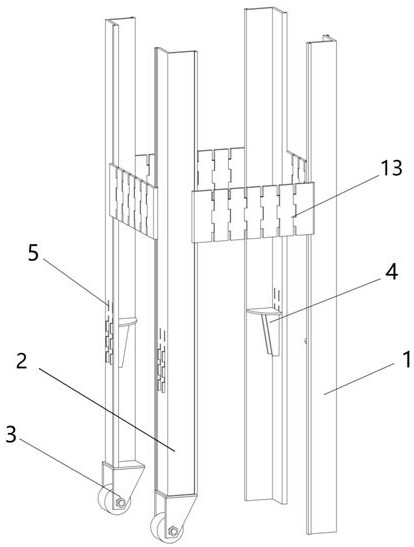 13
5
4
2
1
3