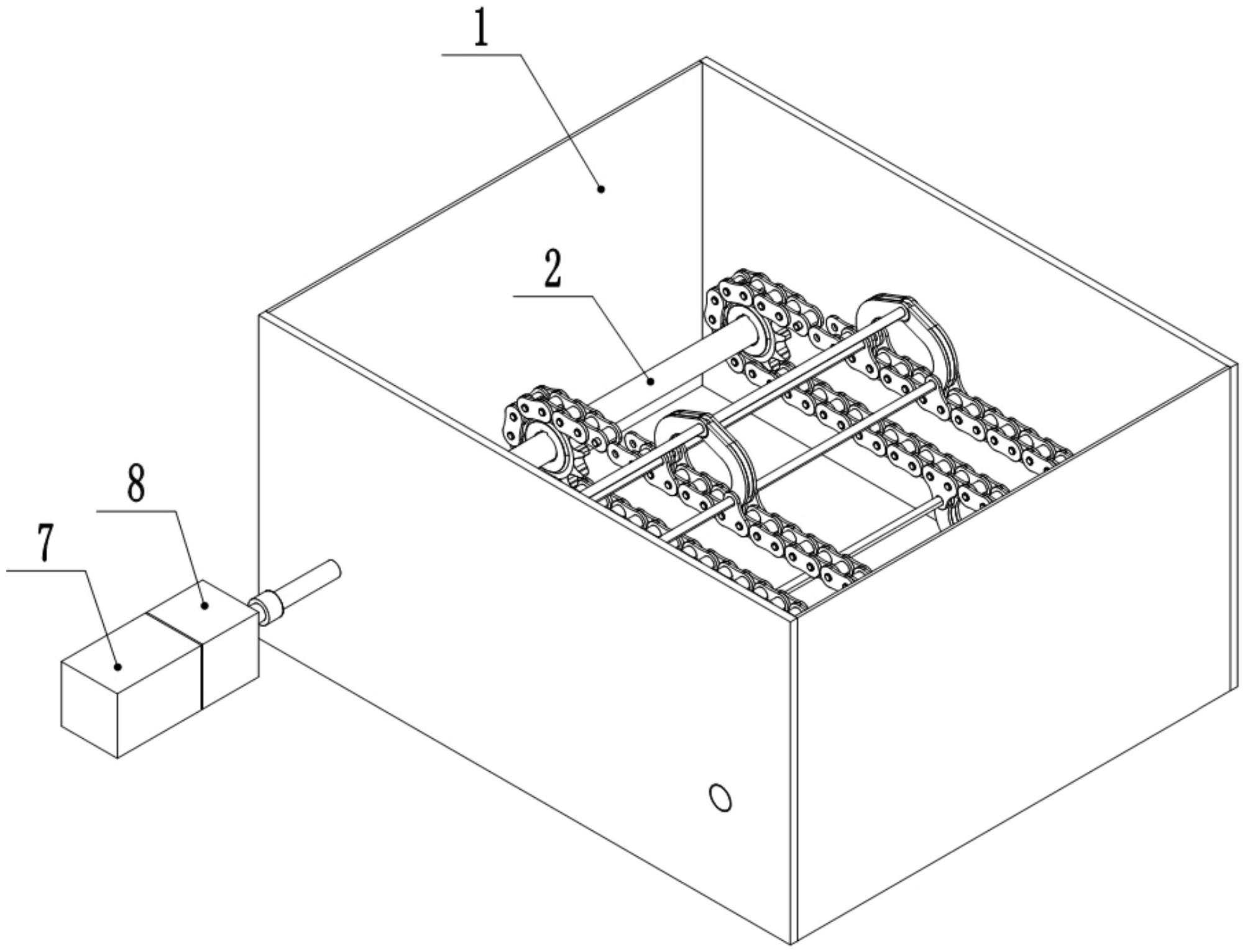 1
2
8
7