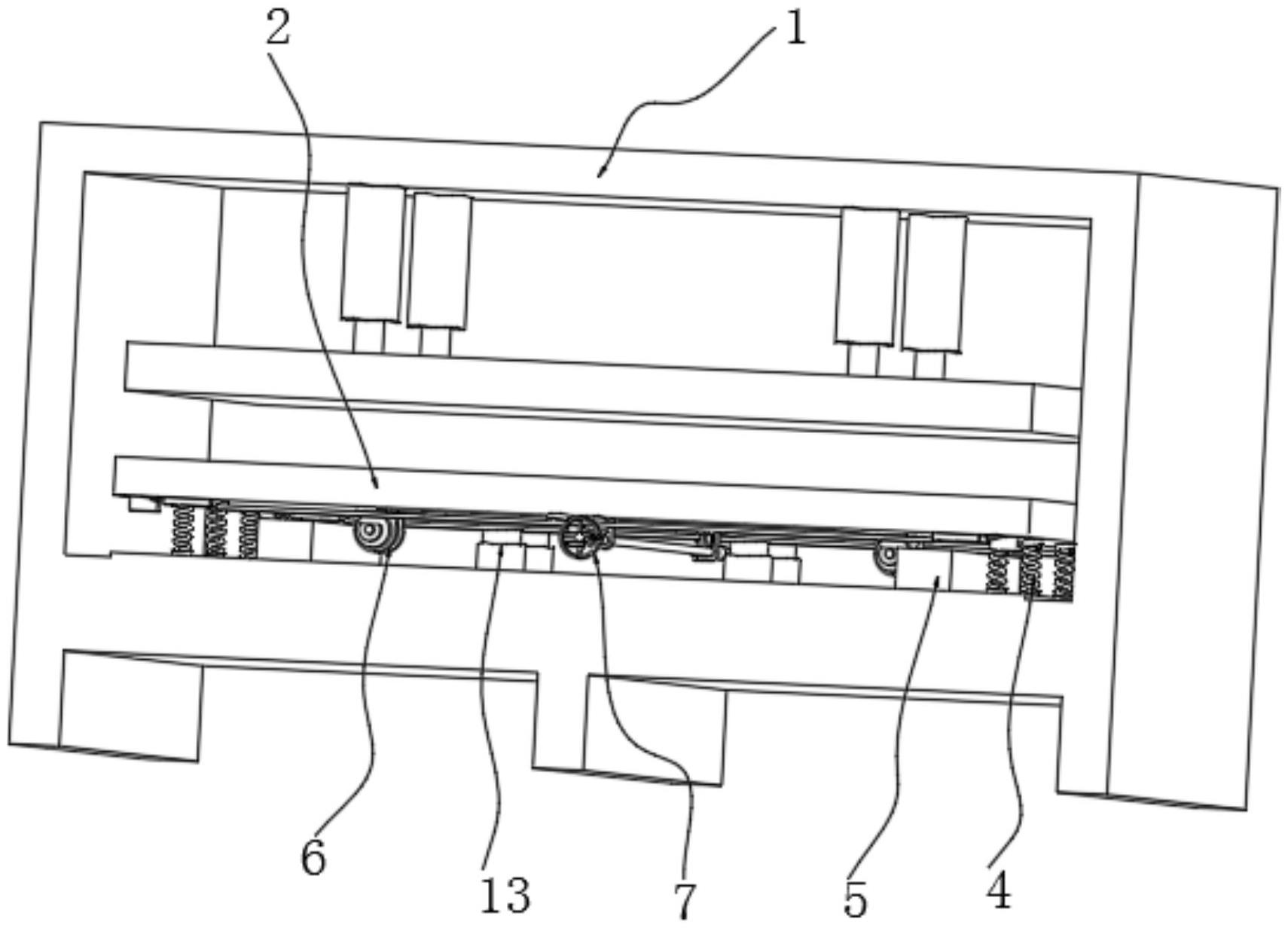 2
1
6
13
7
5
4