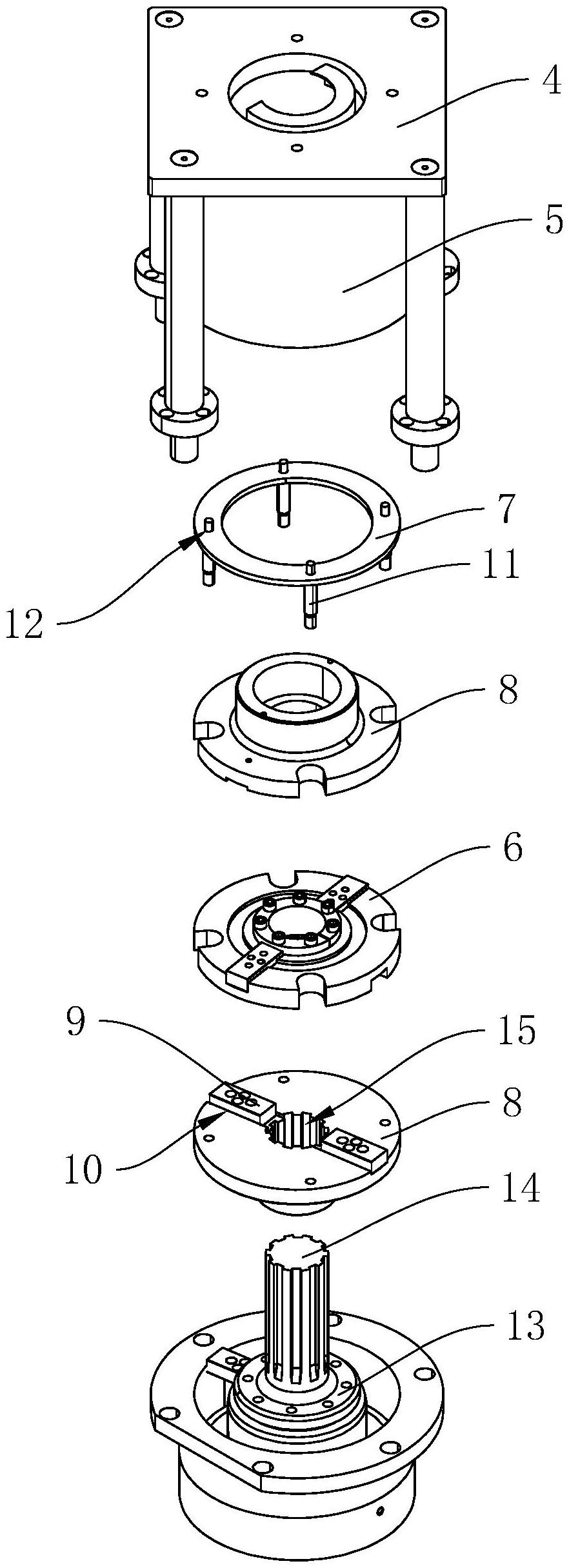 4
5
7
11
12
8
6
9
15
8
10
14
13