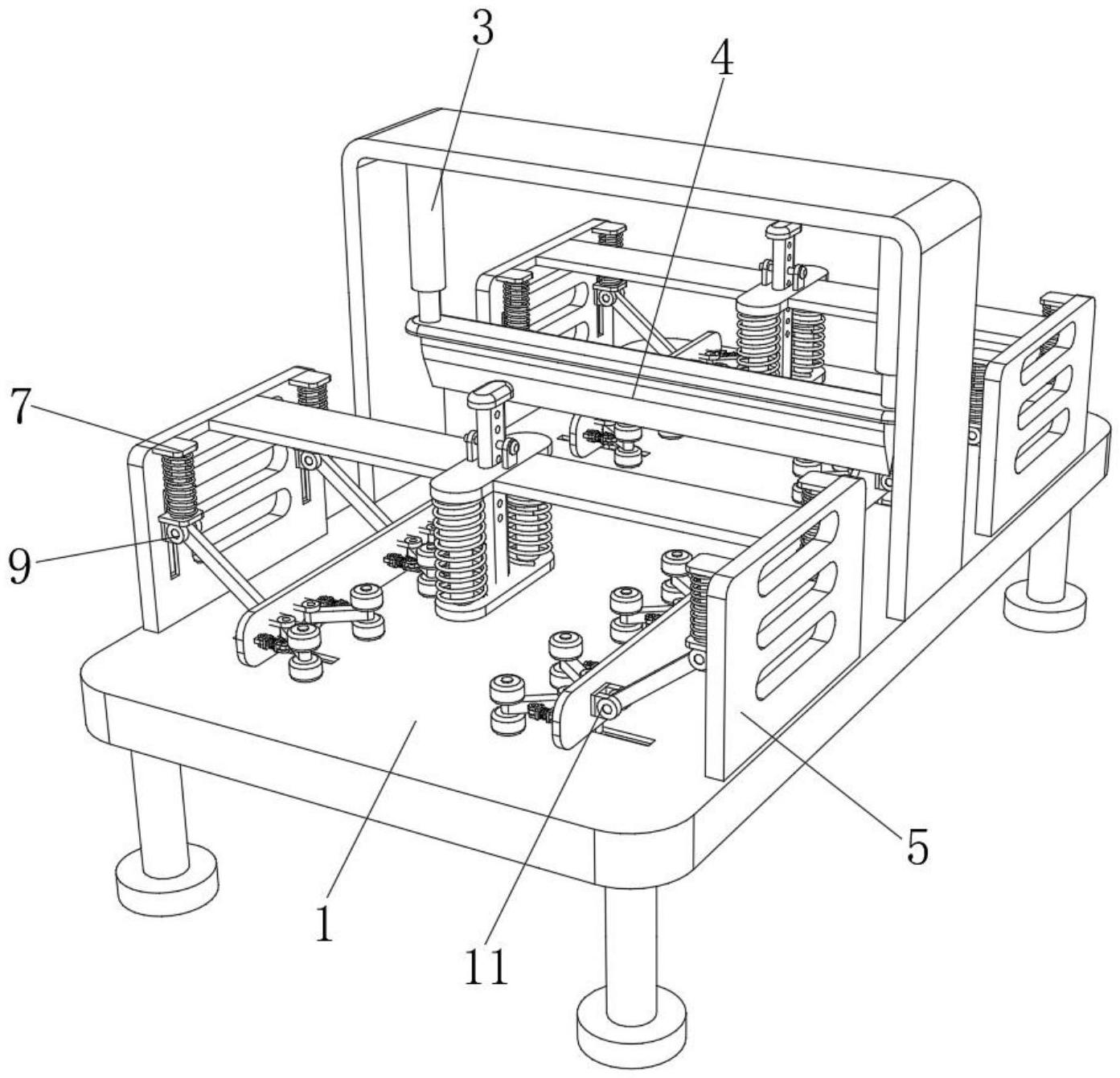 3
4
7
9
5
1
11