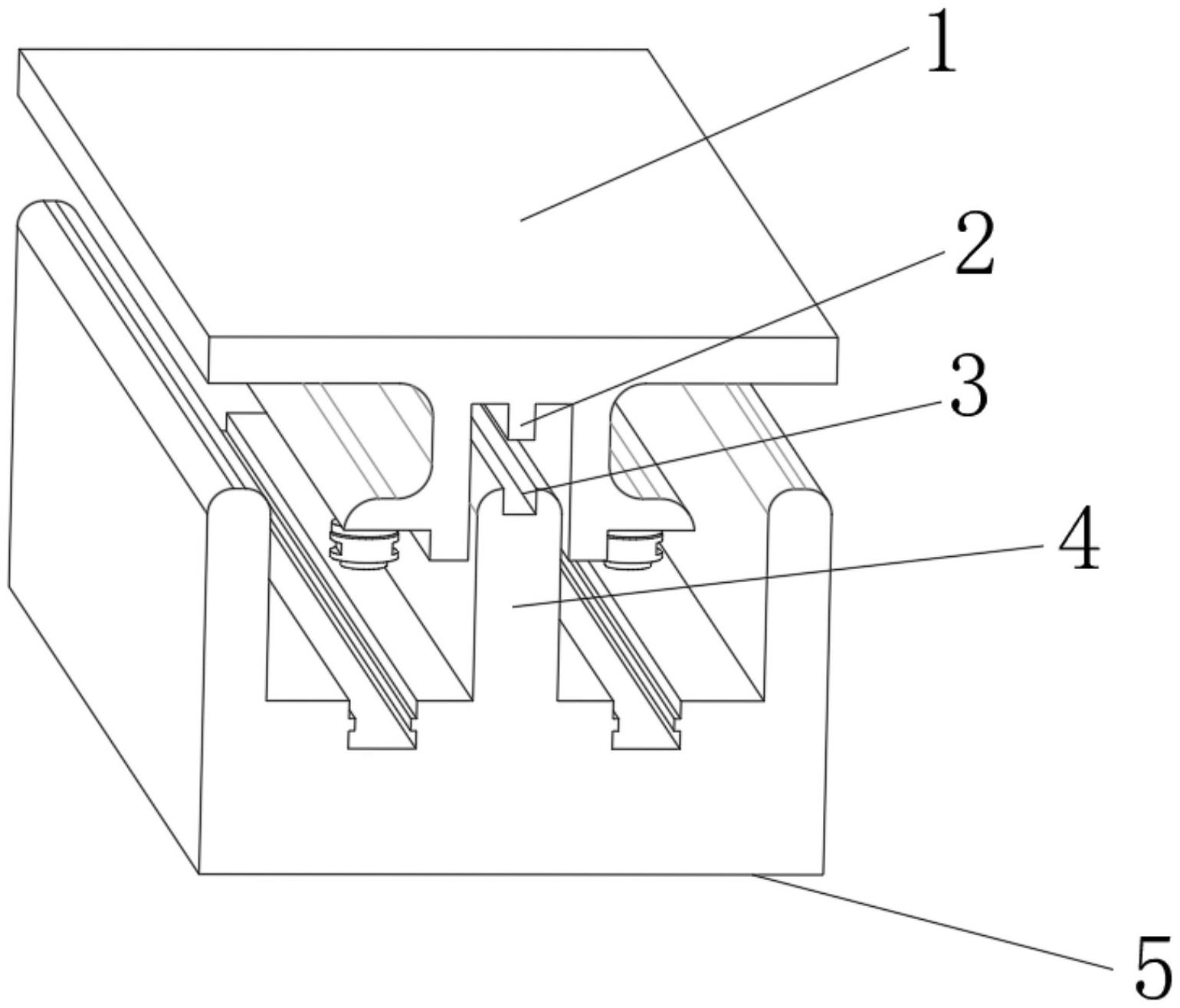 1
2
3
4
5