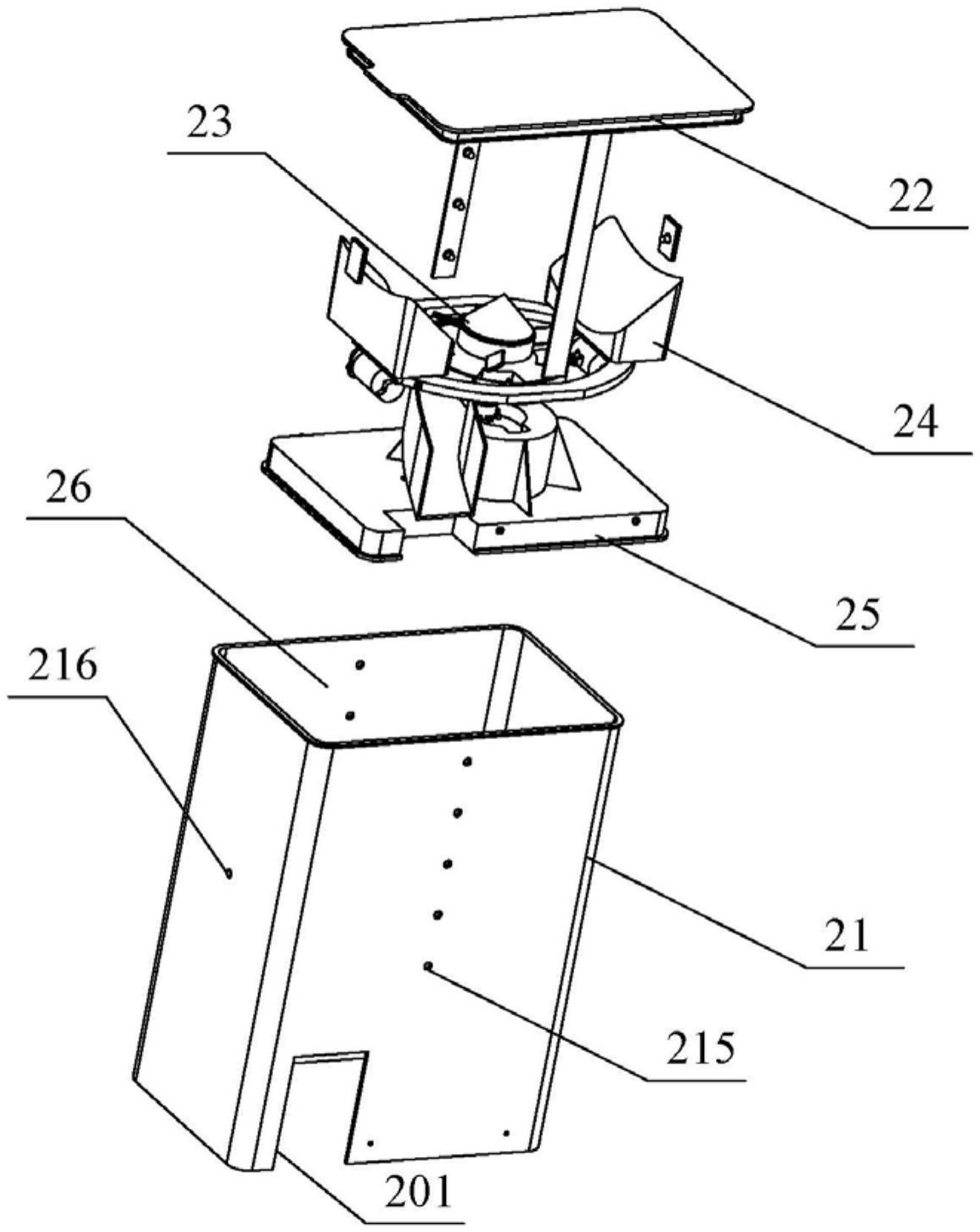 23
22
24
26
25
216
21
215
201