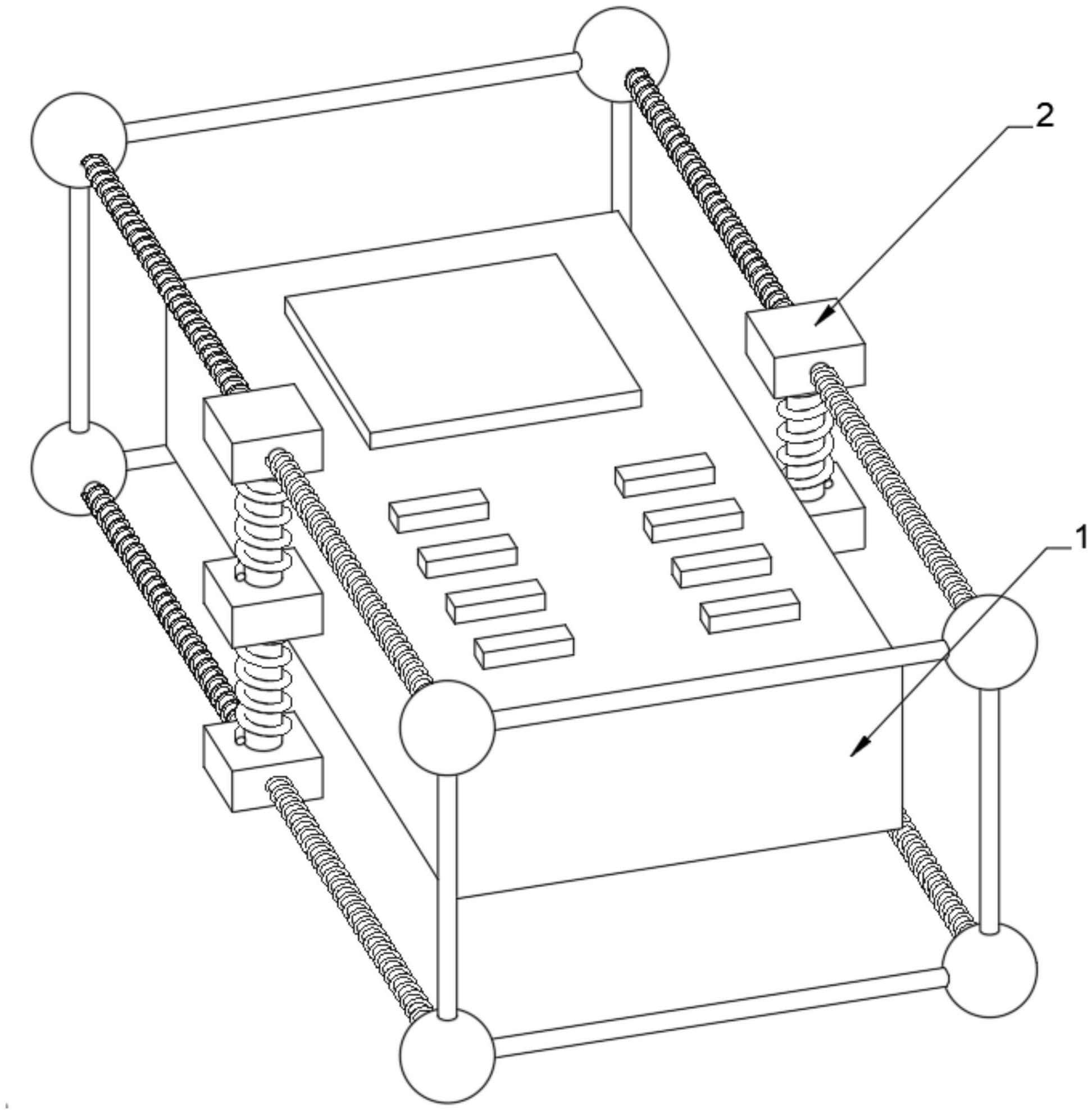 2
1