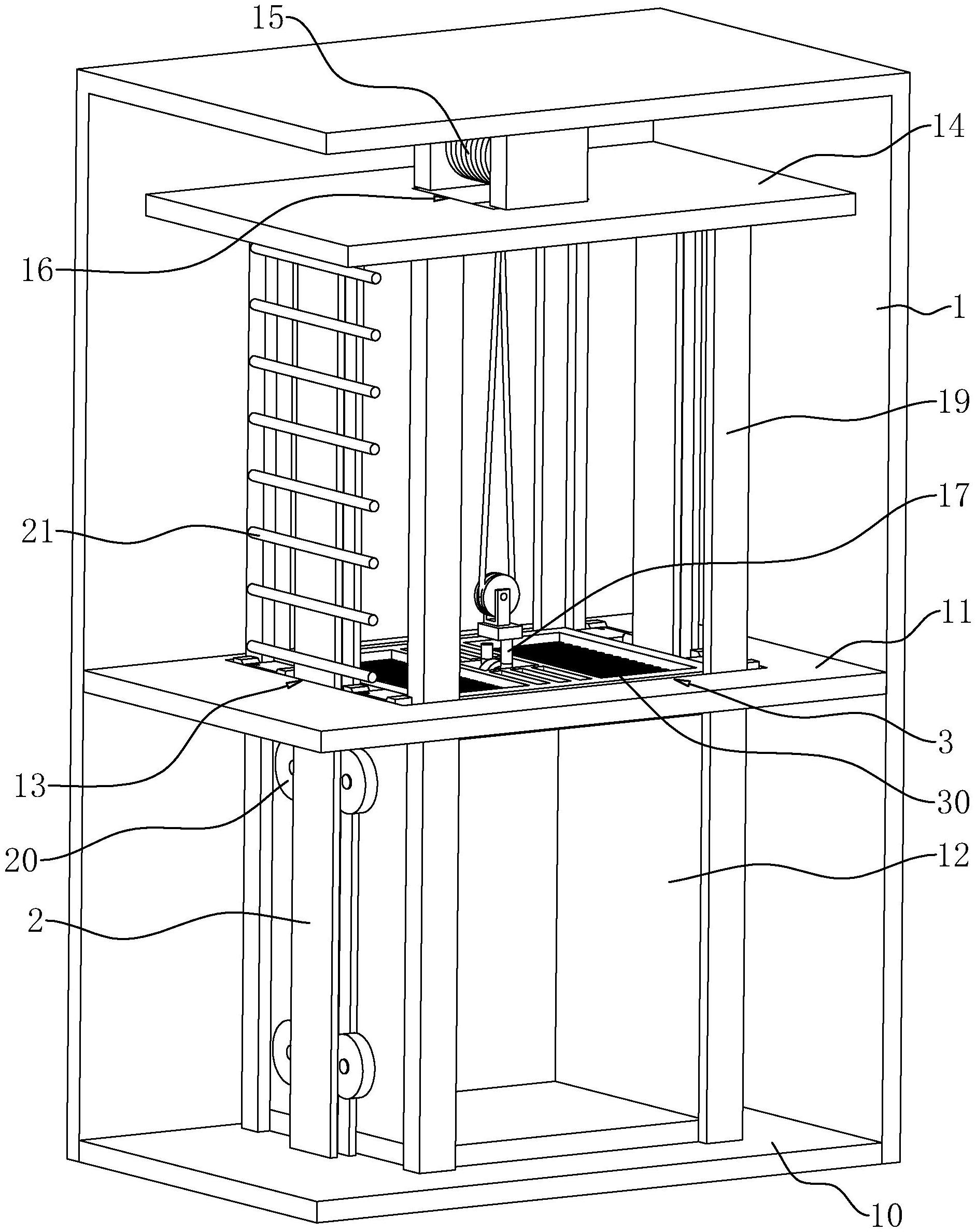 15
14
16
1
19
17
21
11
3
13
30
20
12
2
10