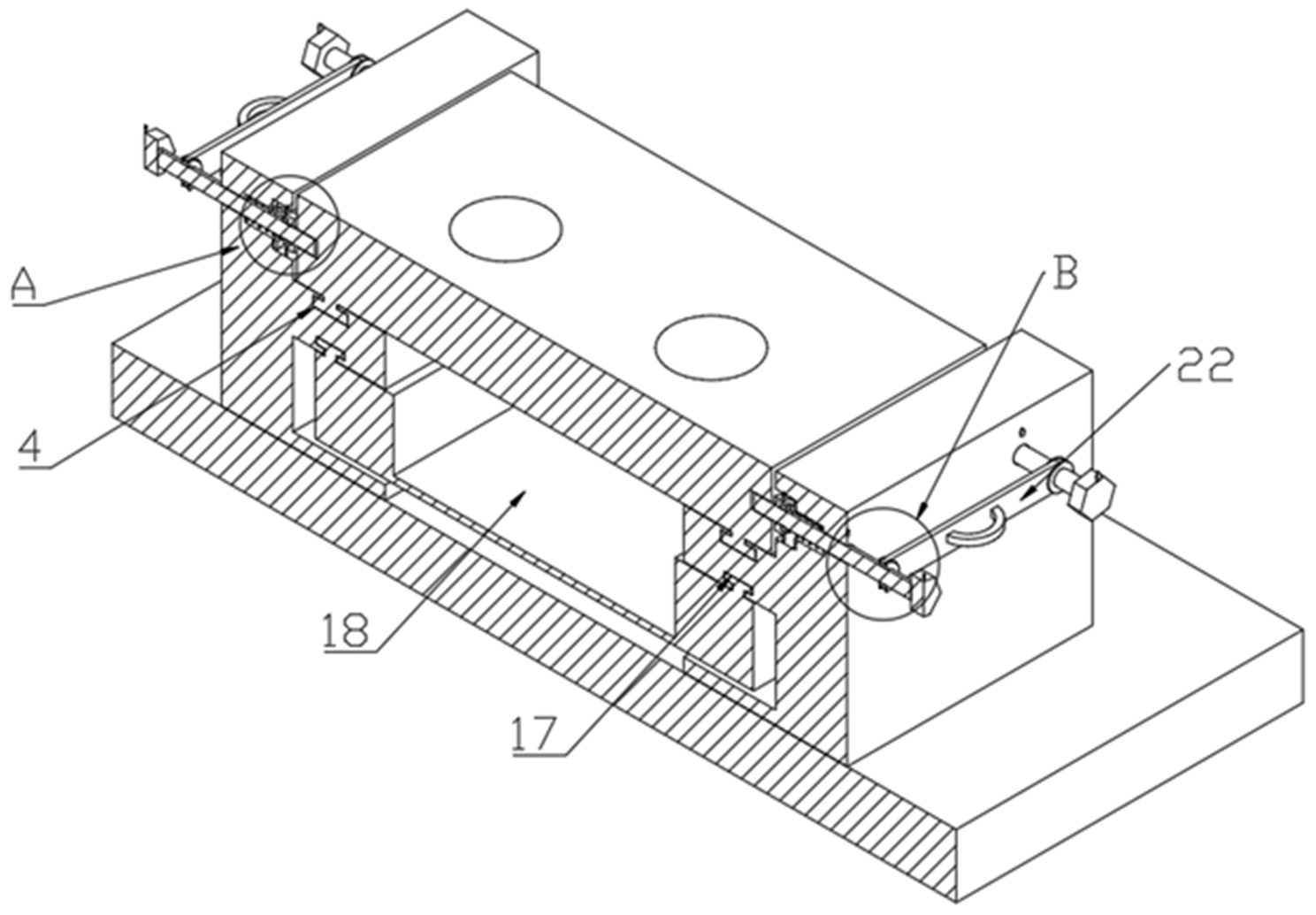 A
4
B
22
18
17