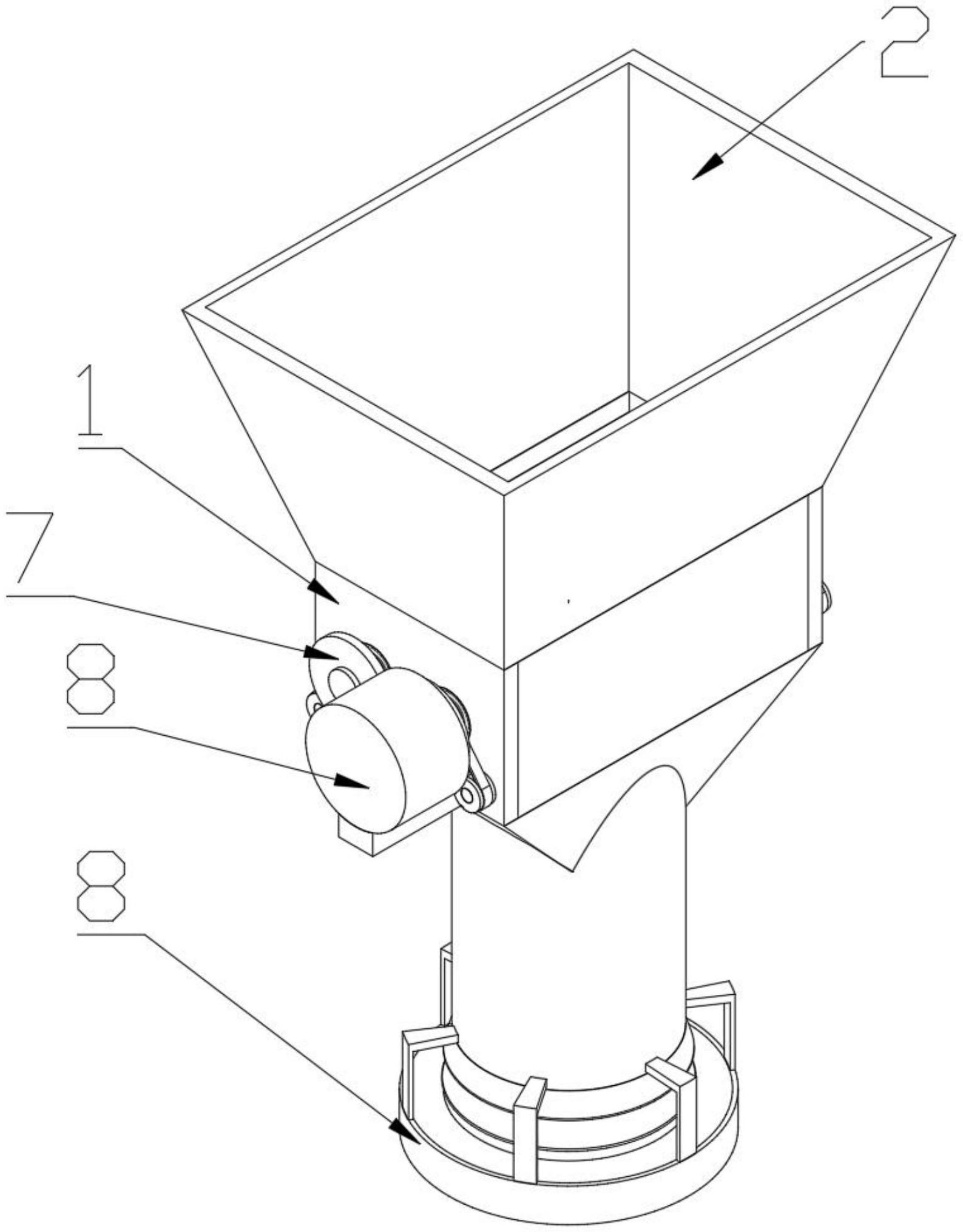 2
1
7
8
8