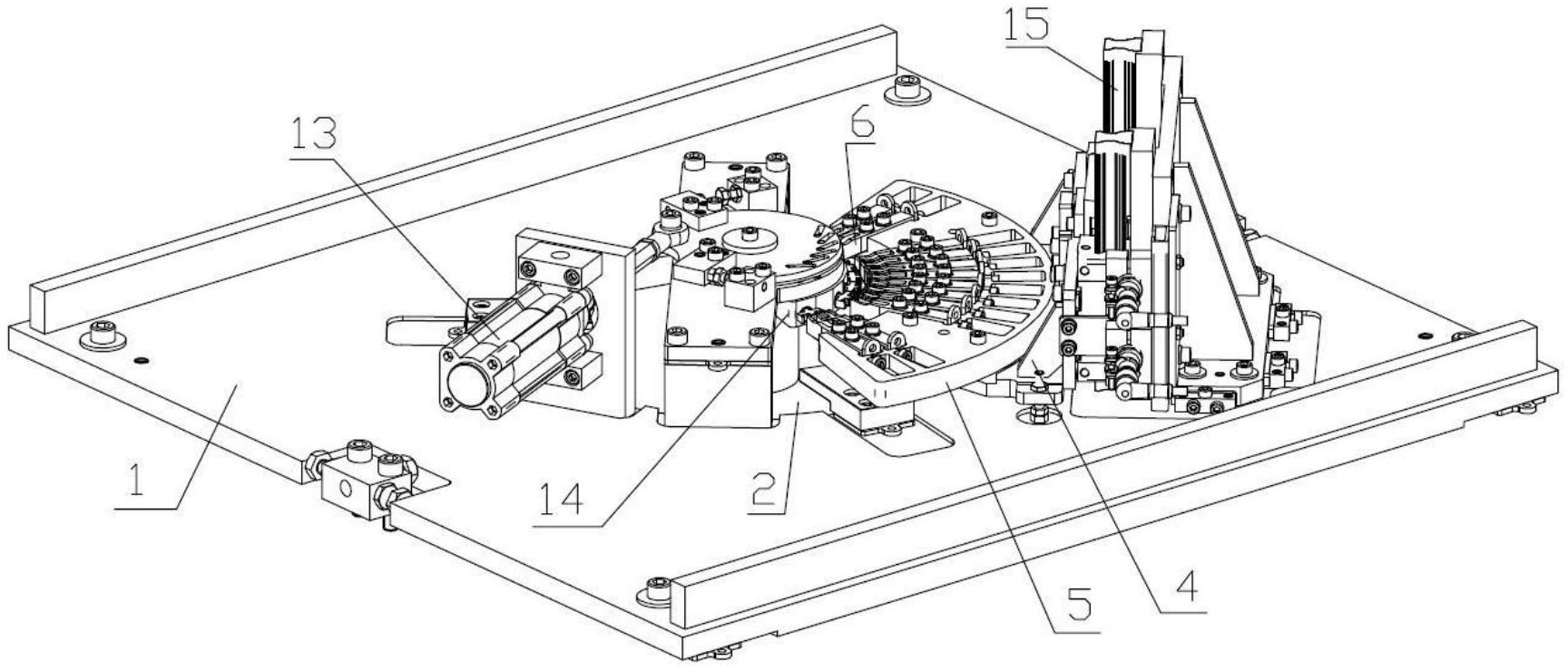 15
13
6
1
14
2
5
4