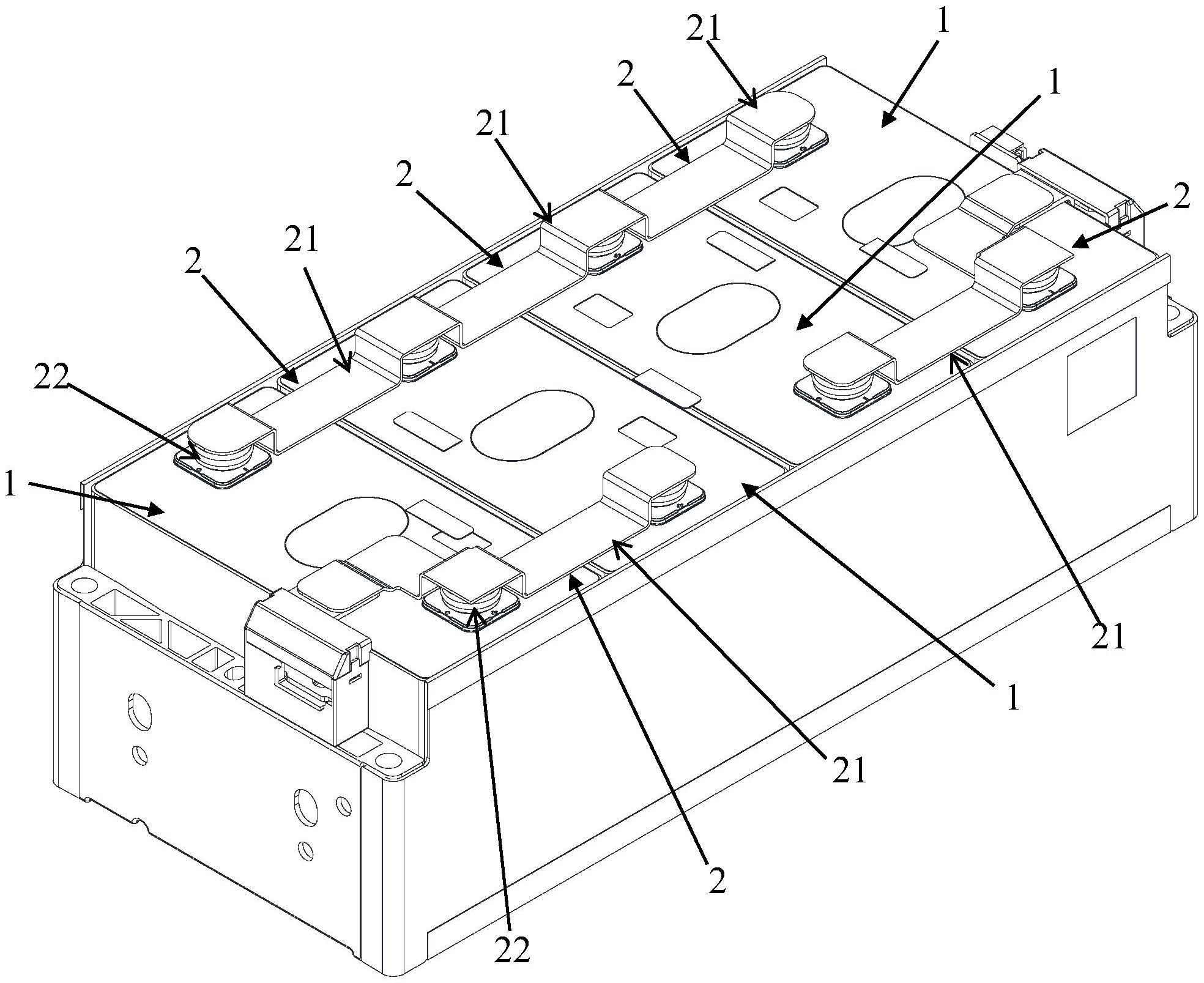 21
1
2
1
21
2
2
21
2
22
1
21
1
21
2
22