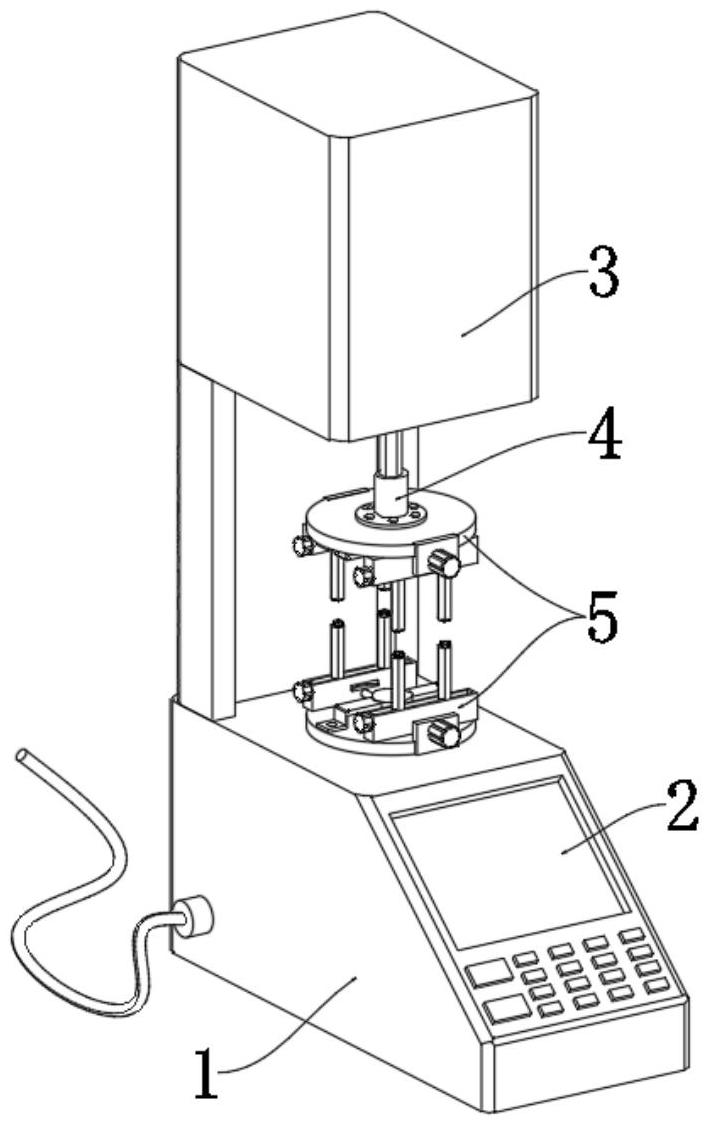 3
4
5
2
1