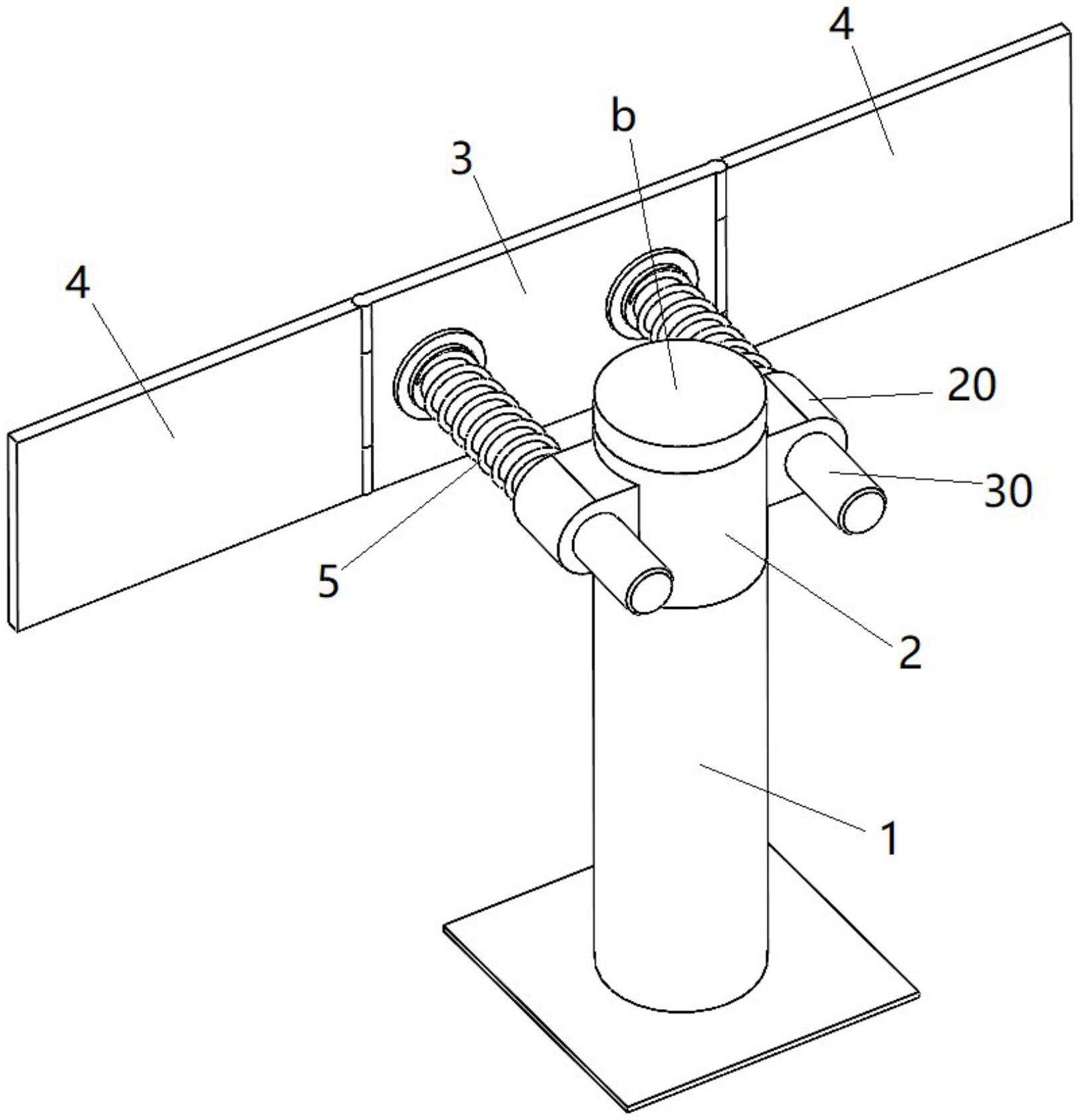 4
b
3
4
20
30
5
2
1