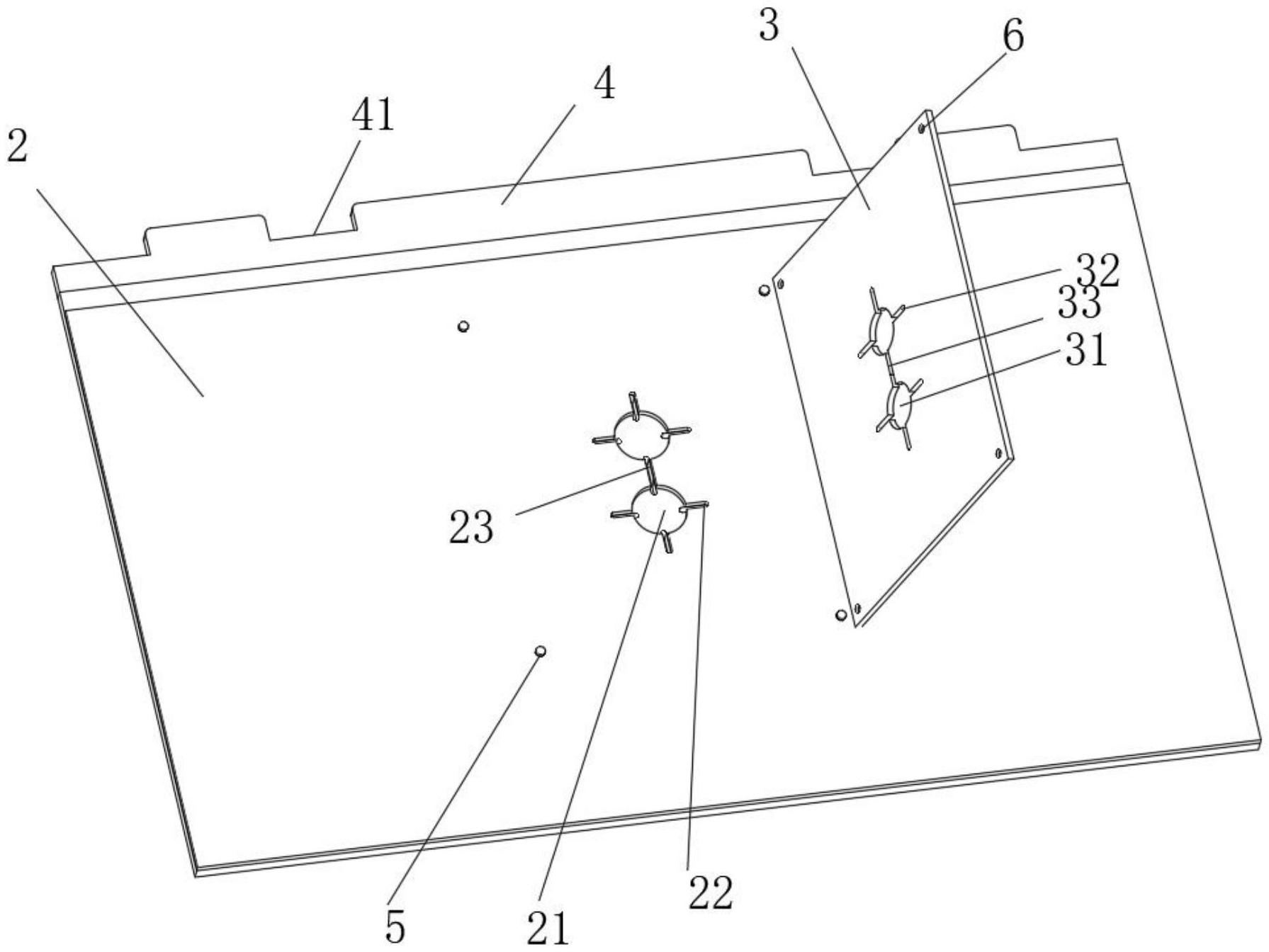 3
6
4
41
2
32
33
31
23
22
5
21