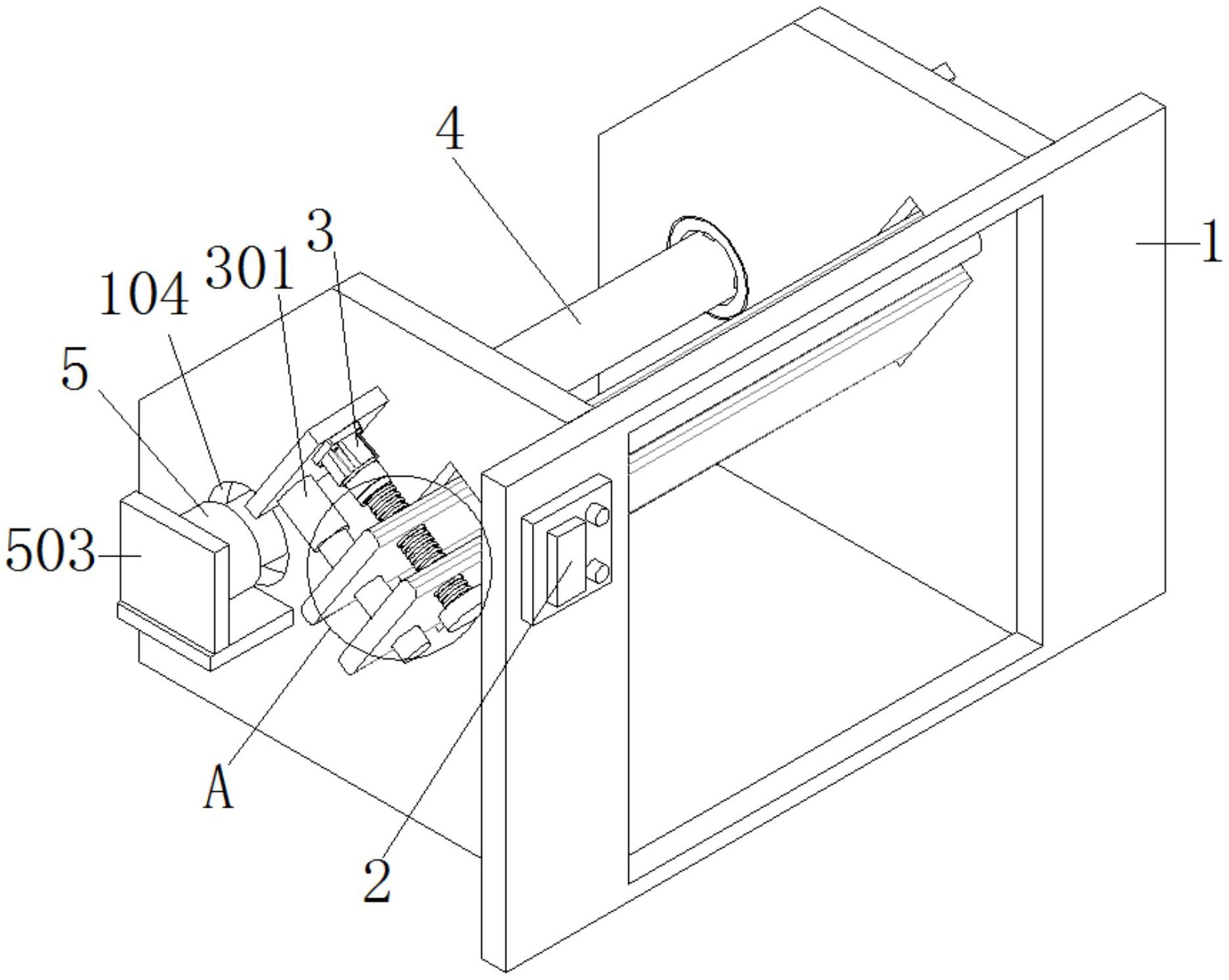 4
3
301
104
5
1
503
A
2