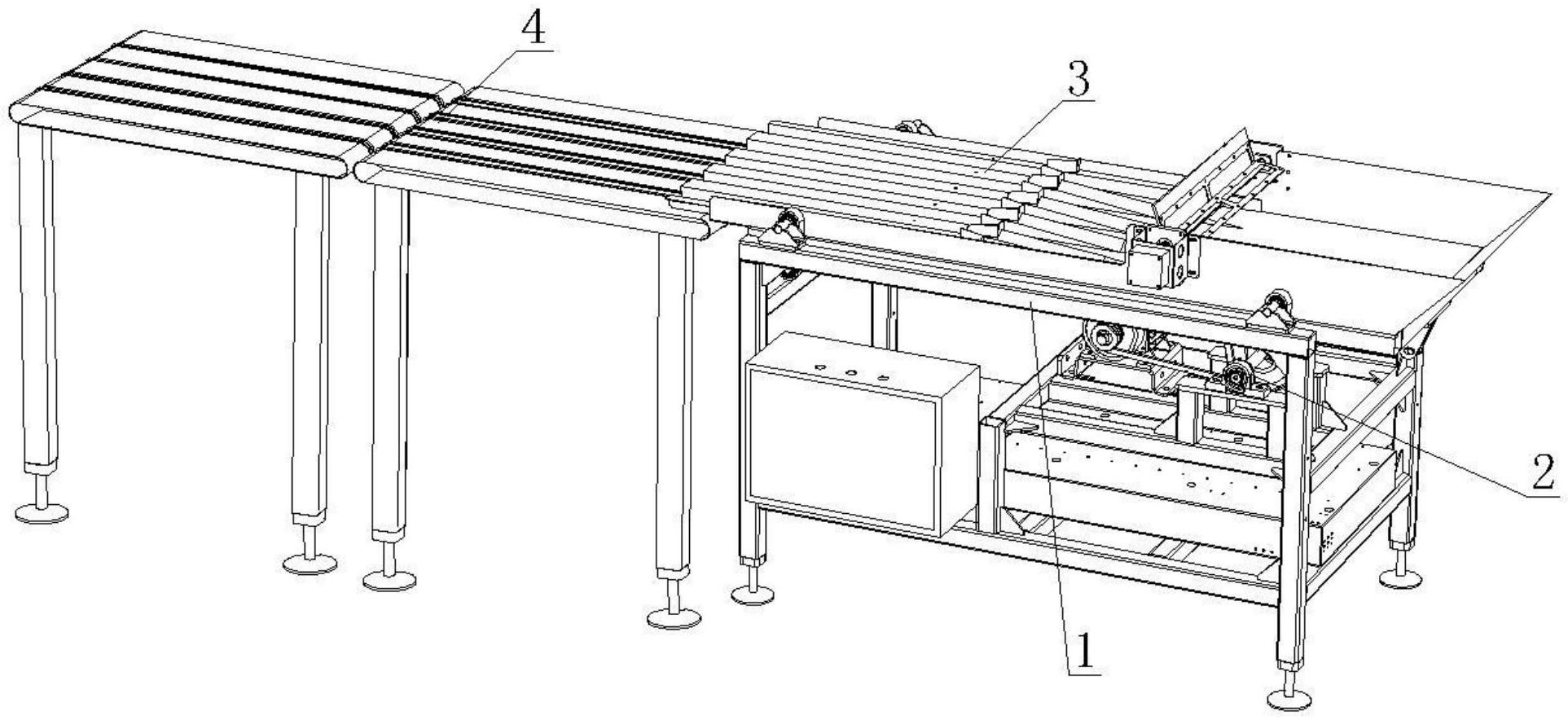 4
3
2
1