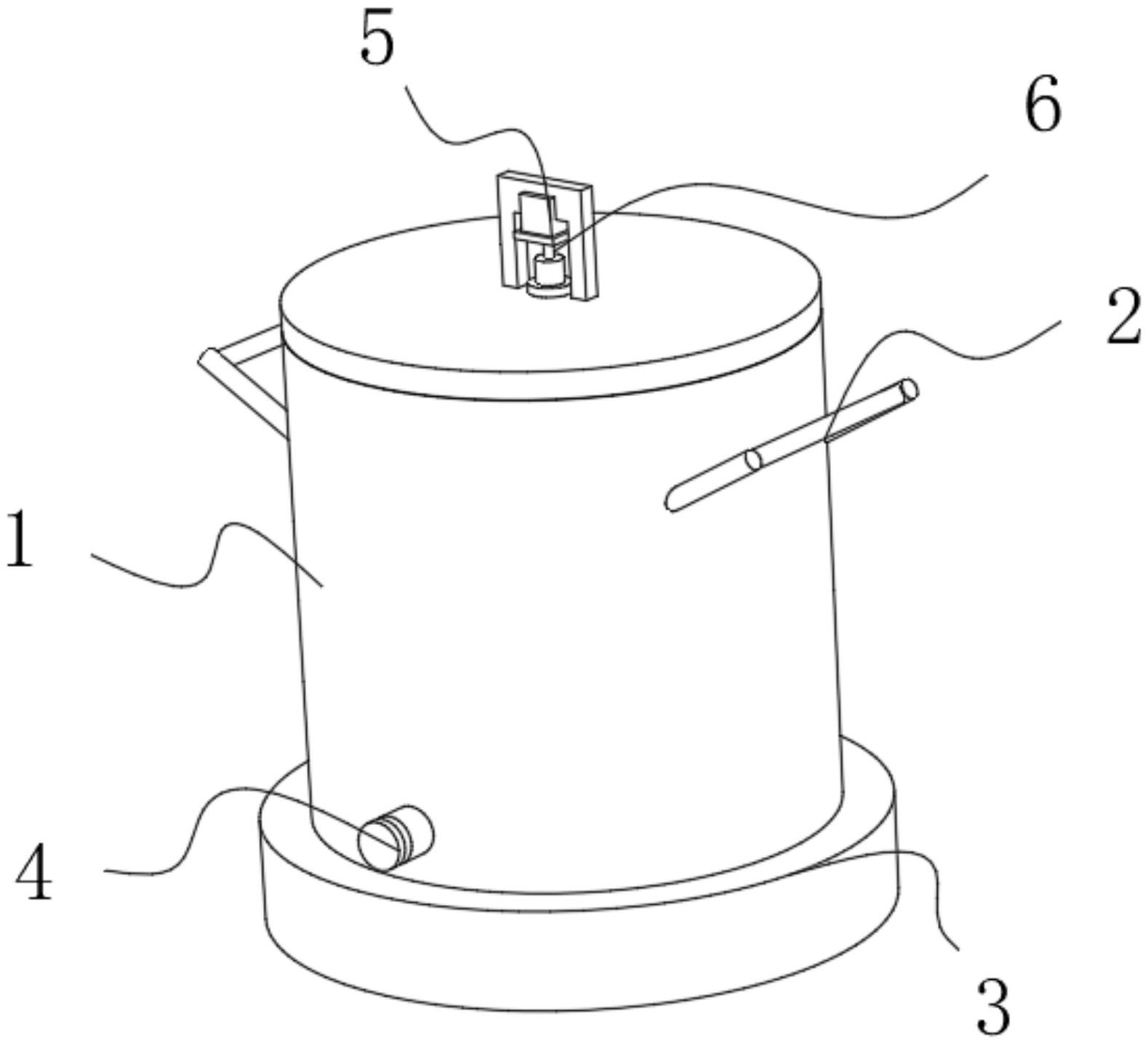 5
6
2
1
4
3