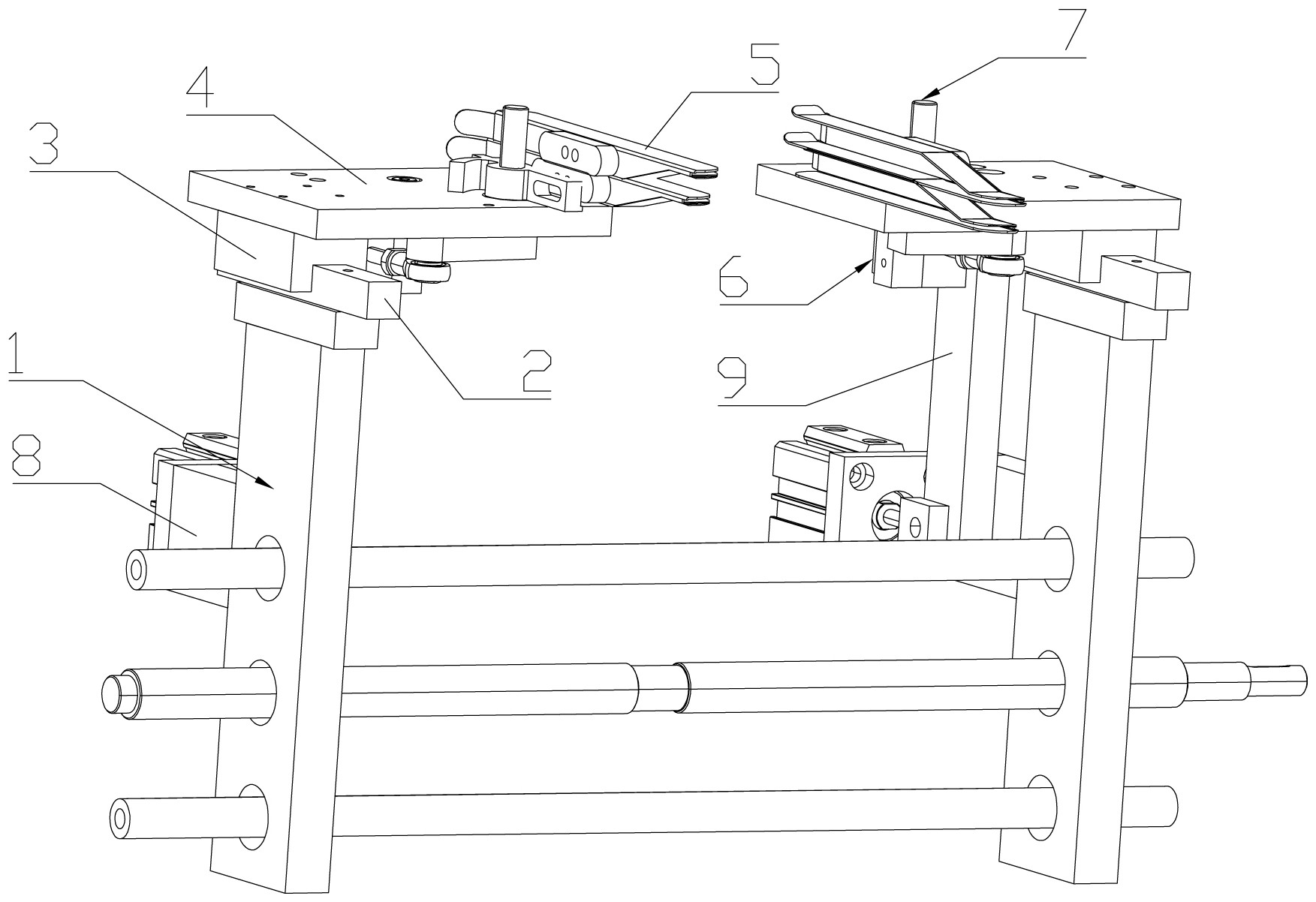 7
5
4
3
6
2
9
1
8