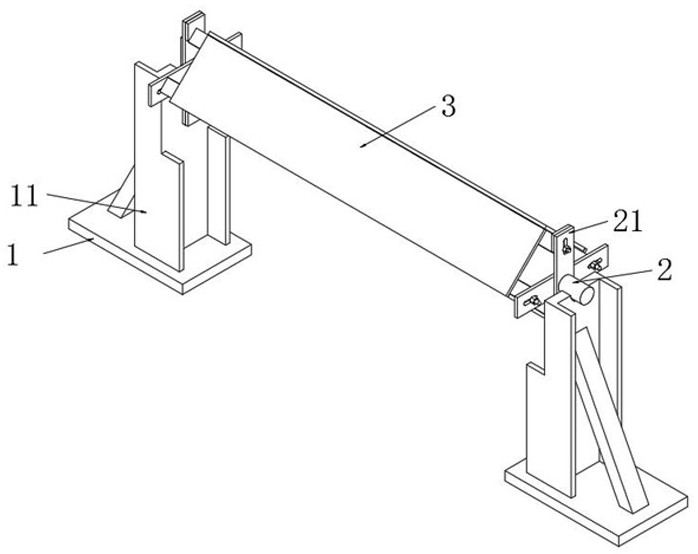 3
11
1
21
2